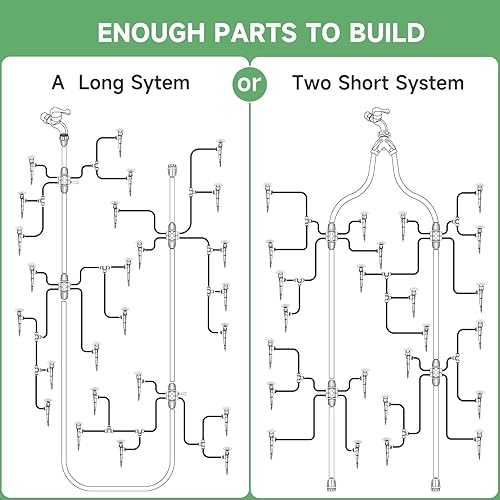 ENOUGH PARTS TO BUILD

A Long Sytem

or

Two Short System