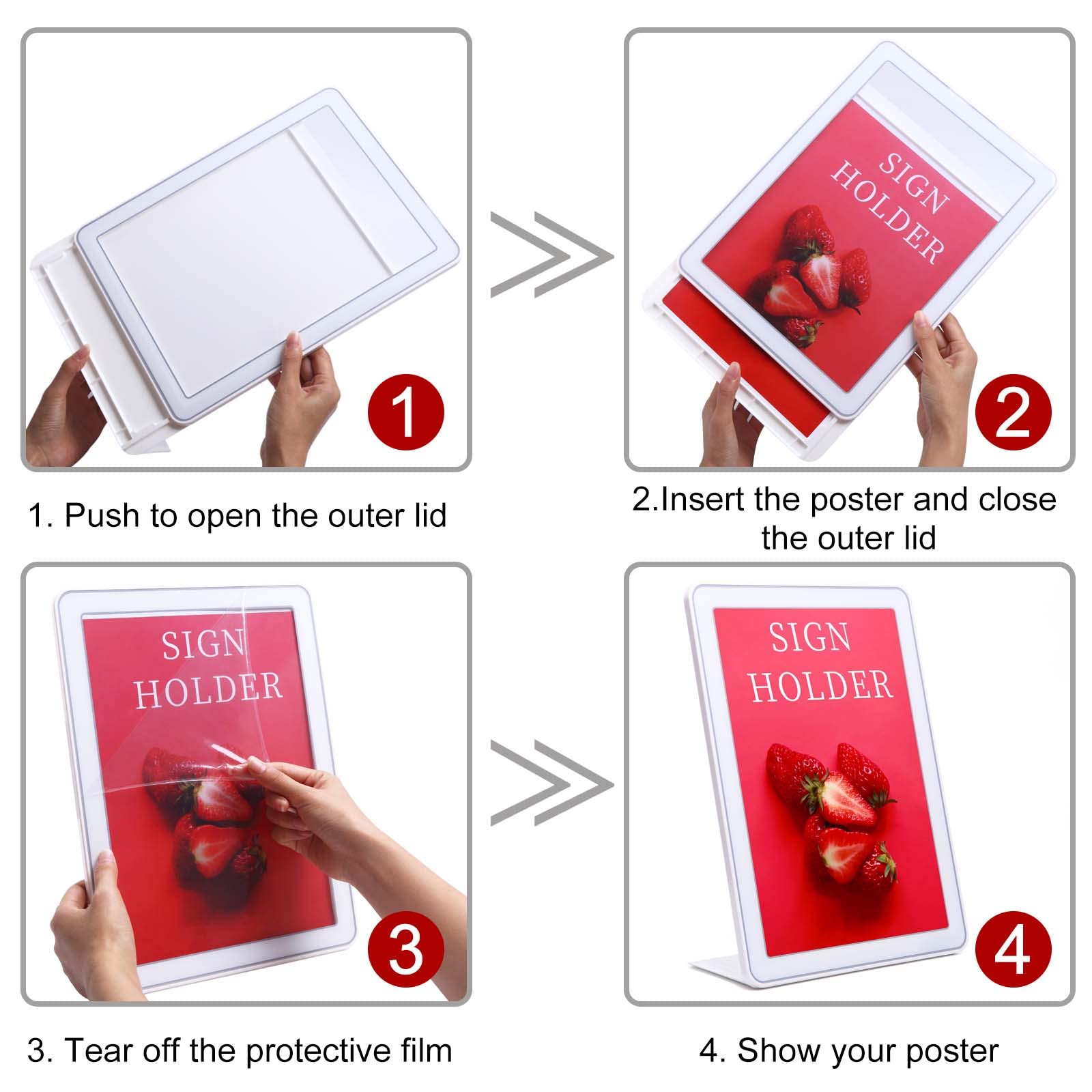 1

1. Push to open the outer lid

SIGN HOLDER

2

2.Insert the poster and close the outer lid

SIGN HOLDER

3

3. Tear off the protective film

SIGN HOLDER

4

4. Show your poster