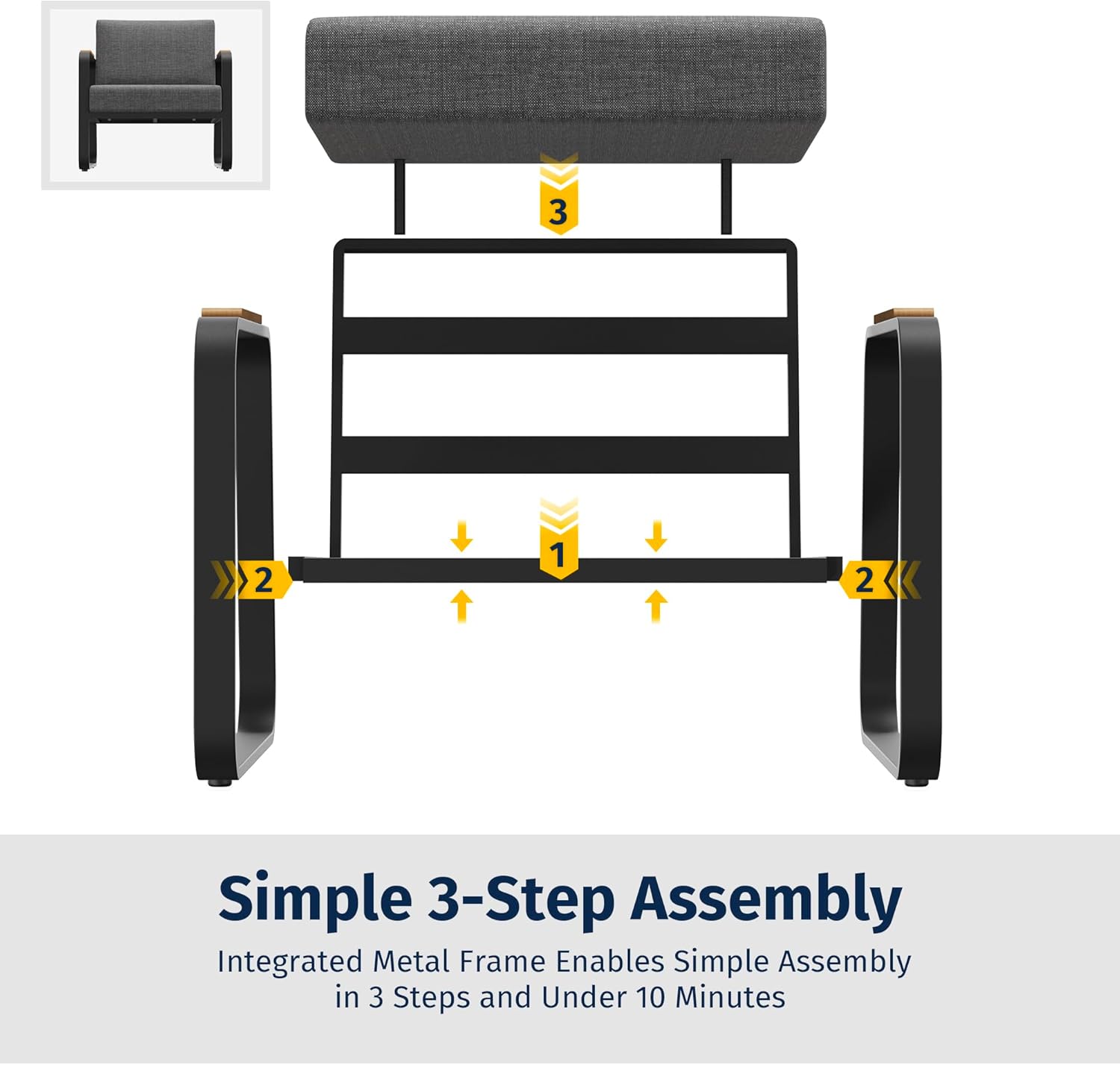 3

1

2

2

Simple 3-Step Assembly

Integrated Metal Frame Enables Simple Assembly in 3 Steps and Under 10 Minutes