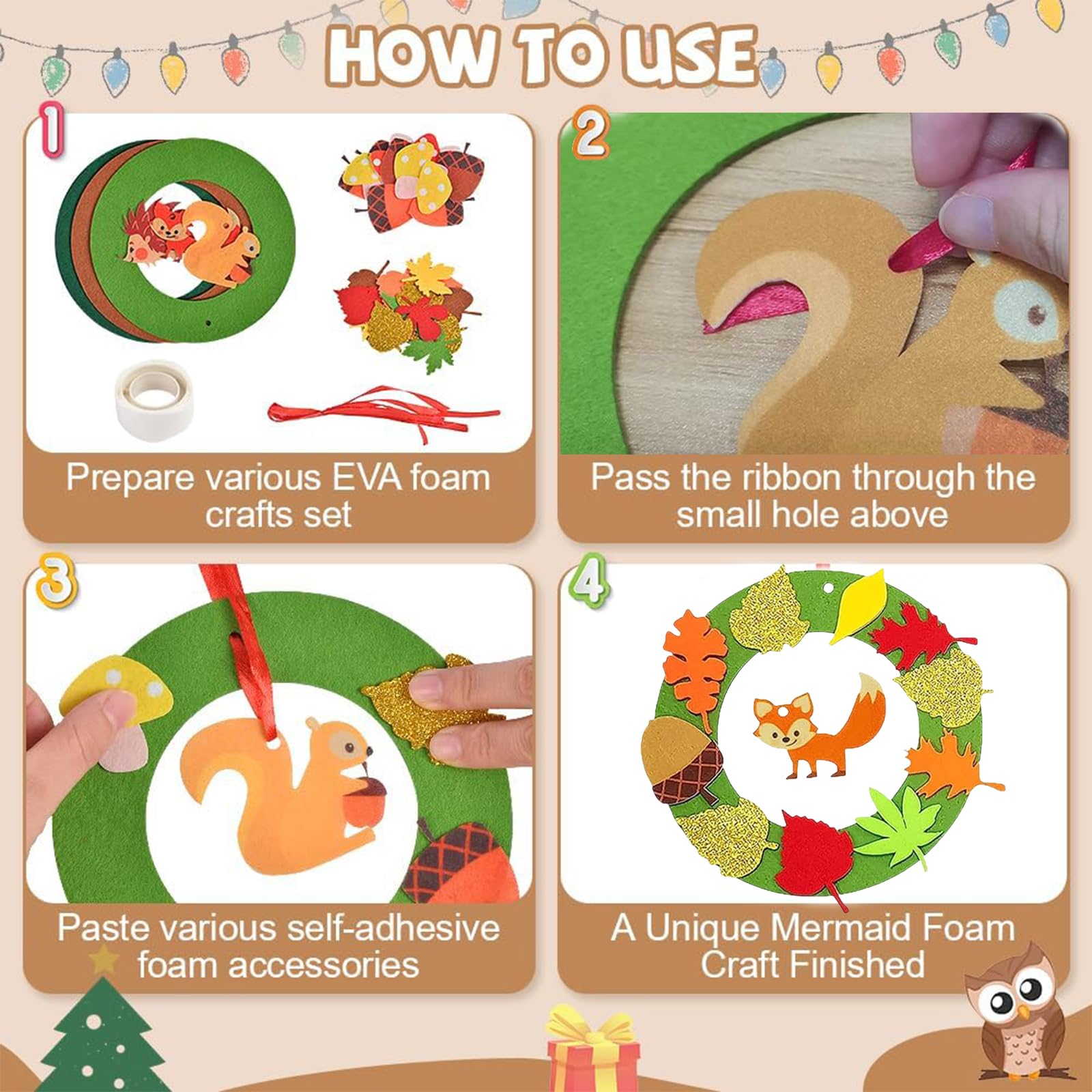 HOW TO USE

1

Prepare various EVA foam crafts set

2

Pass the ribbon through the small hole above

3

Paste various self-adhesive foam accessories

4

A Unique Mermaid Foam Craft Finished