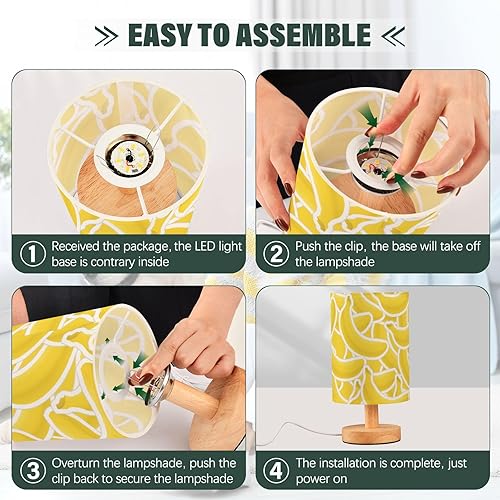 EASY TO ASSEMBLE

1 Received the package, the LED light base is contrary inside

2 Push the clip, the base will take off the lampshade

3 Overturn the lampshade, push the clip back to secure the lampshade

4 The installation is complete, just power on