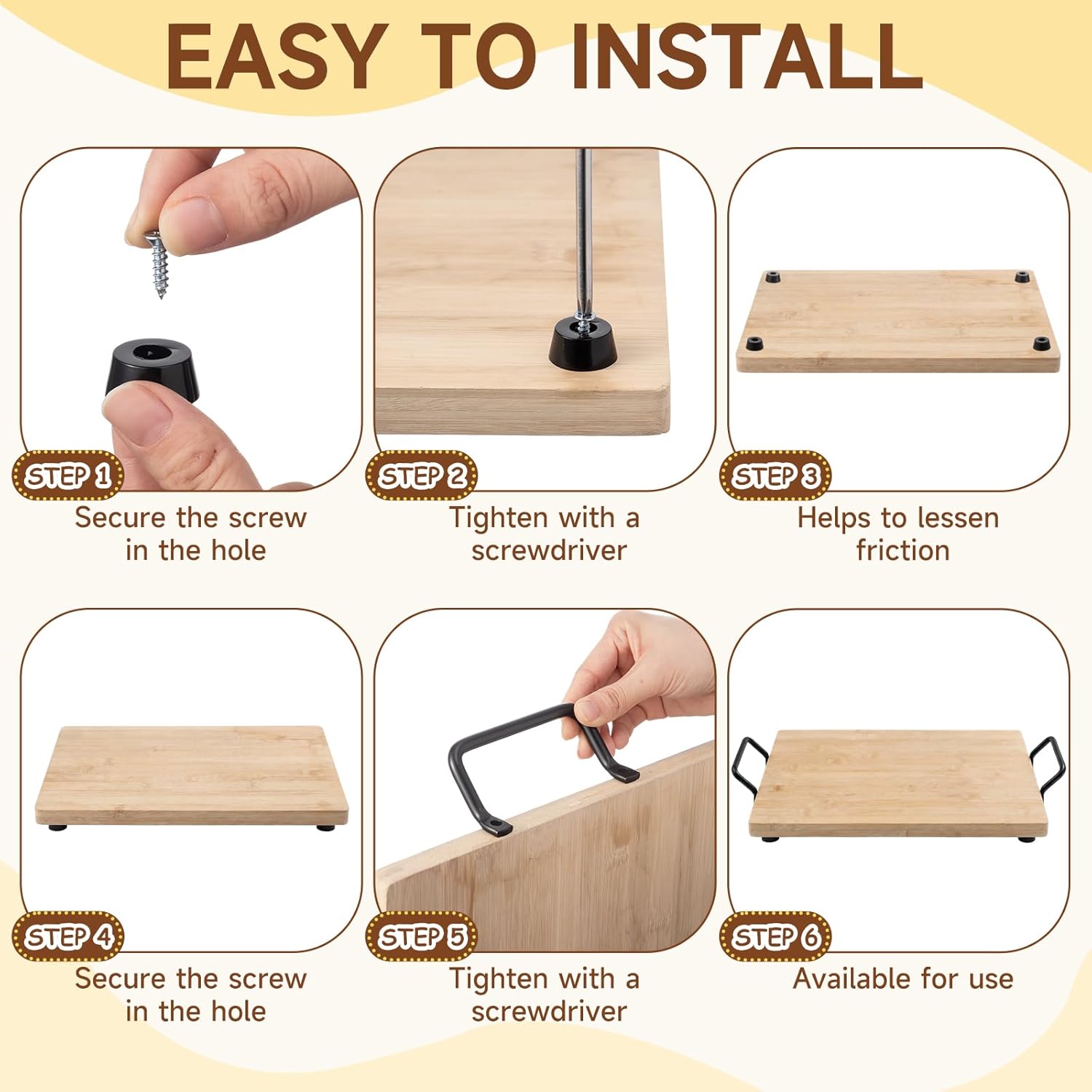 EASY TO INSTALL

STEP 1
Secure the screw in the hole

STEP 2
Tighten with a screwdriver

STEP 3
Helps to lessen friction

STEP 4
Secure the screw in the hole

STEP 5
Tighten with a screwdriver

STEP 6
Available for use