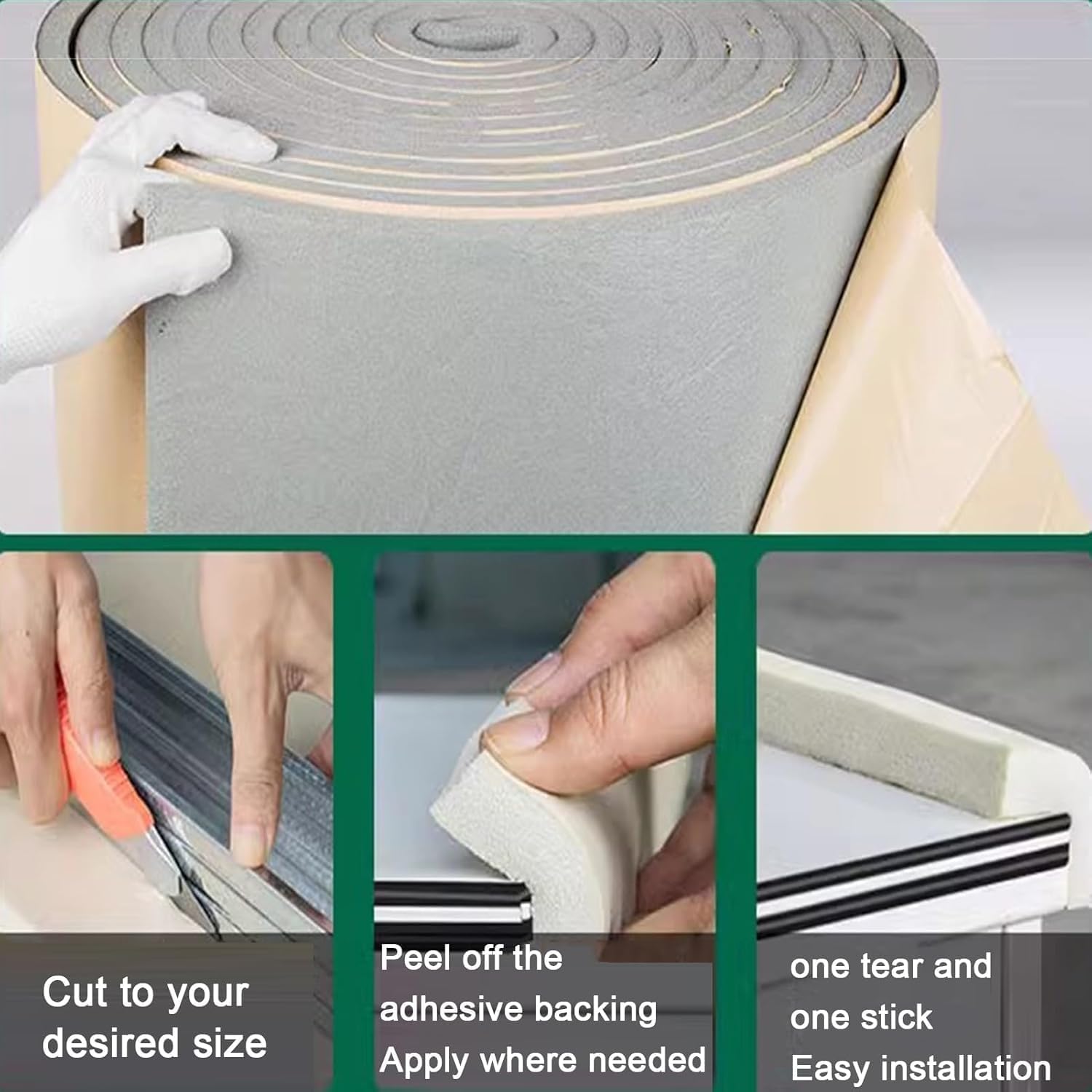 Cut to your desired size

Peel off the adhesive backing
Apply where needed

one tear and one stick
Easy installation