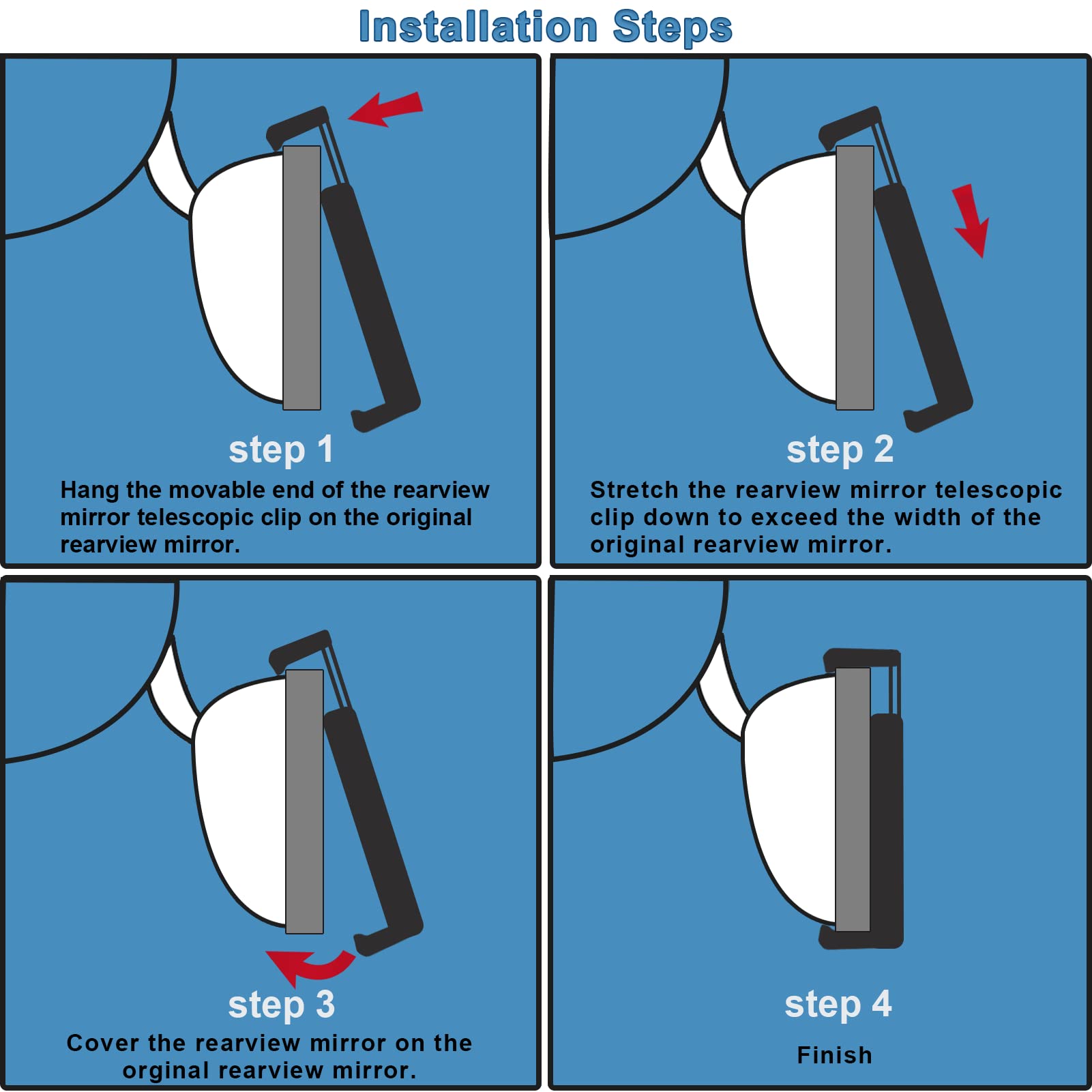 Installation Steps

step 1
Hang the movable end of the rearview mirror telescopic clip on the original rearview mirror.

step 2
Stretch the rearview mirror telescopic clip down to exceed the width of the original rearview mirror.

step 3
Cover the rearview mirror on the orginal rearview mirror.

step 4
Finish