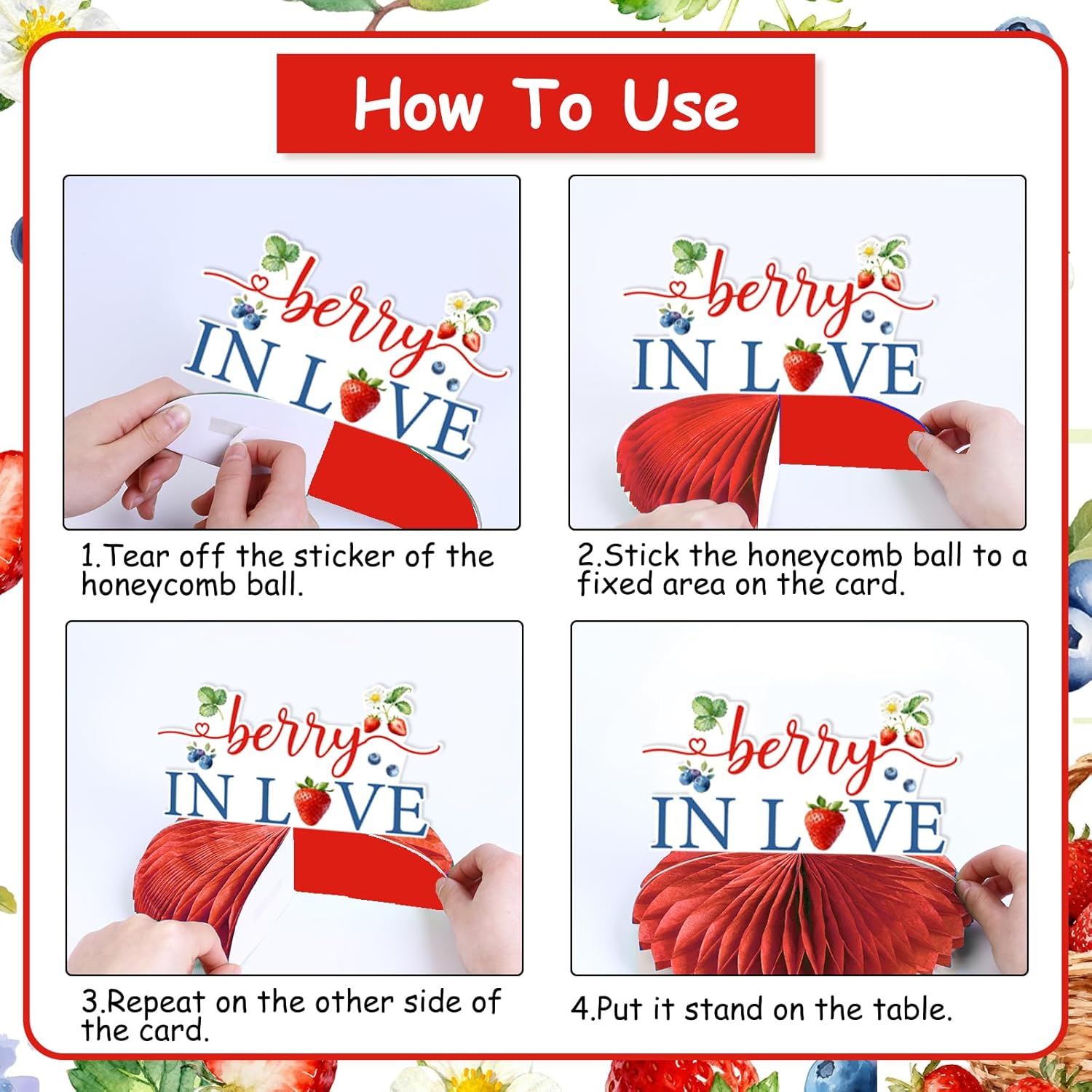 How To Use

berry IN LOVE

1.Tear off the sticker of the honeycomb ball.

berry IN LOVE

2.Stick the honeycomb ball to a fixed area on the card.

berry IN LOVE

3.Repeat on the other side of the card.

berry IN LOVE

4.Put it stand on the table.