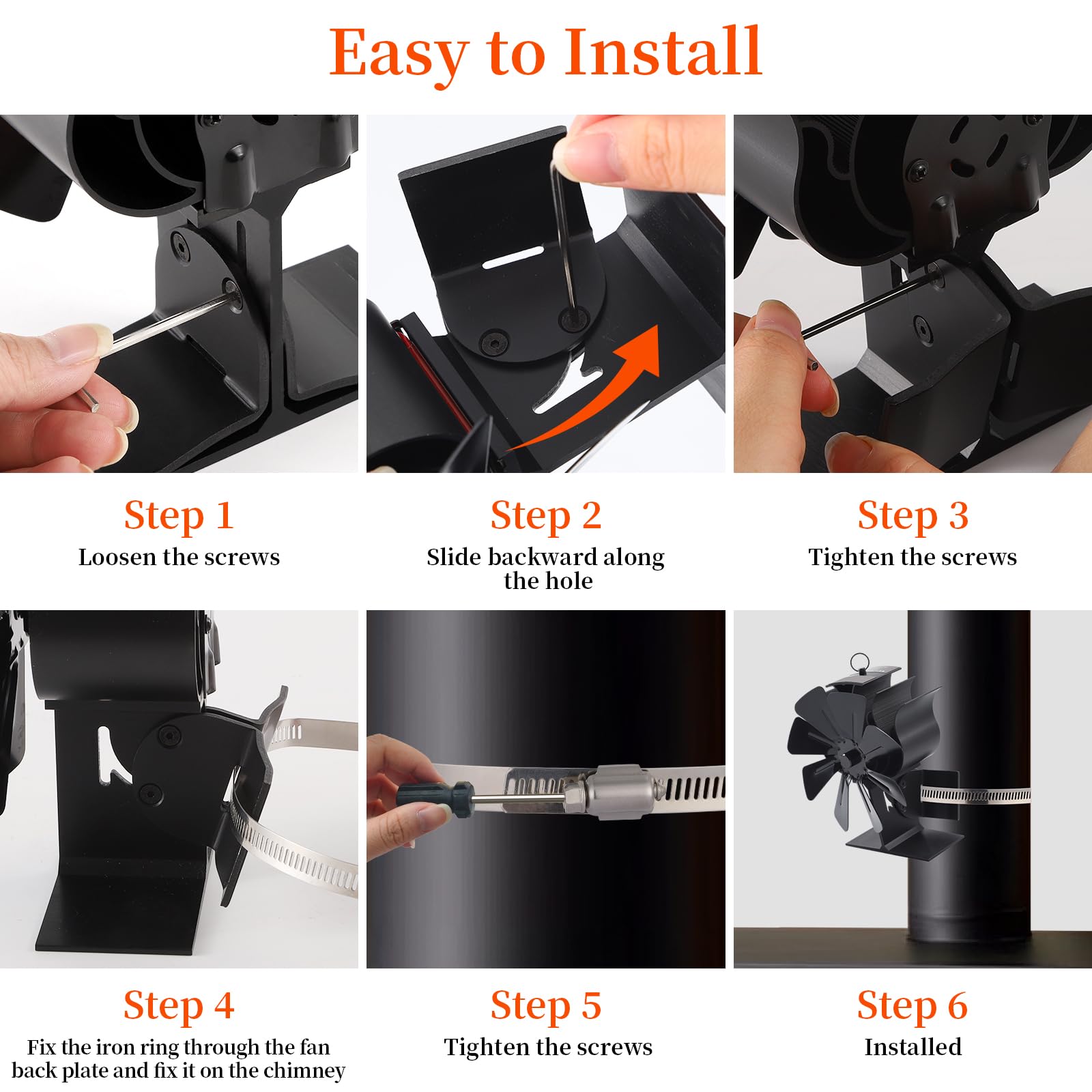 Easy to Install

Step 1
Loosen the screws

Step 2
Slide backward along the hole

Step 3
Tighten the screws

Step 4
Fix the iron ring through the fan back plate and fix it on the chimney

Step 5
Tighten the screws

Step 6
Installed