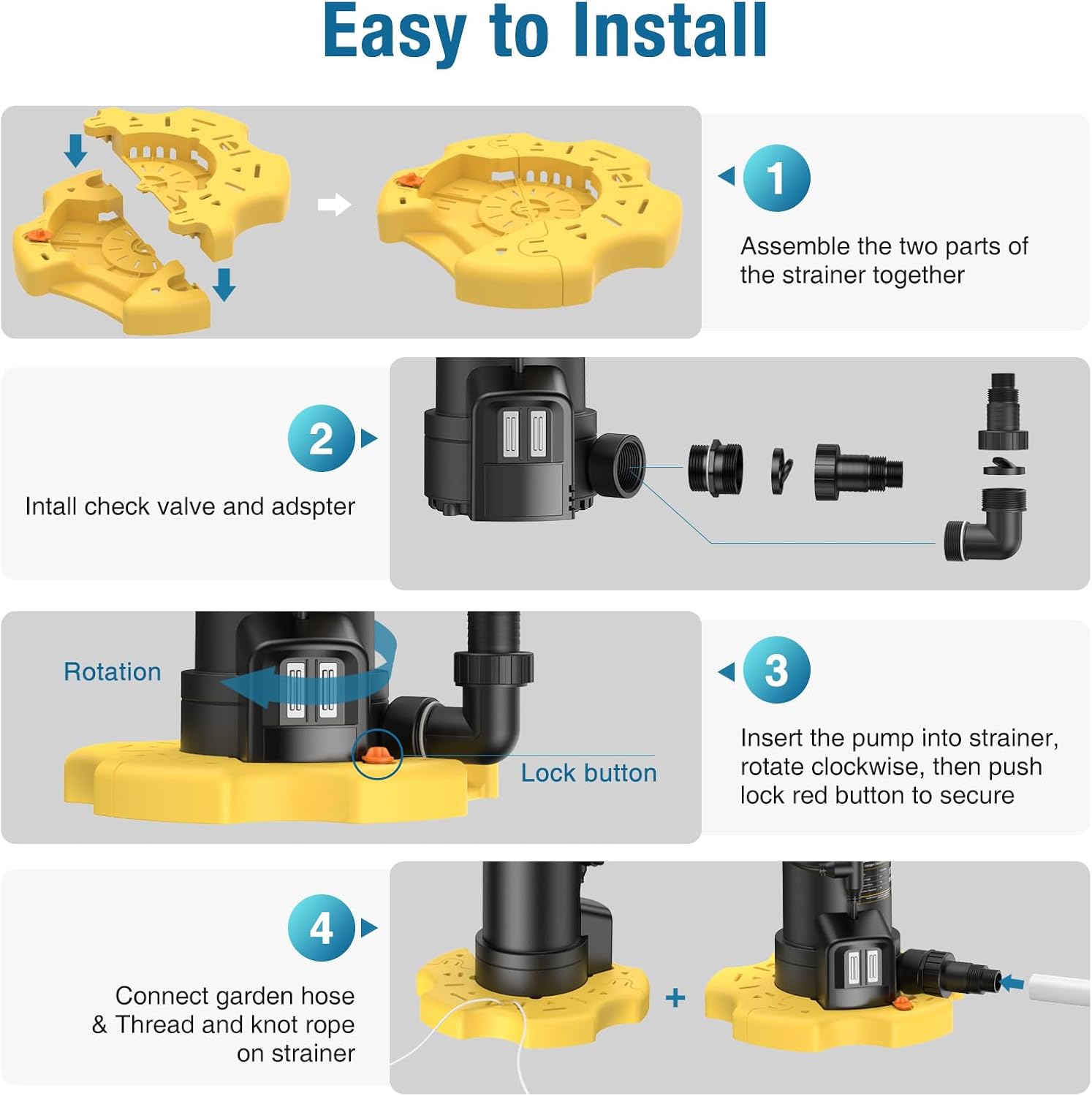 Easy to Install

1

Assemble the two parts of the strainer together

2

Intall check valve and adspter

Rotation

Lock button

3

Insert the pump into strainer, rotate clockwise, then push lock red button to secure

4

Connect garden hose & Thread and knot rope on strainer

+