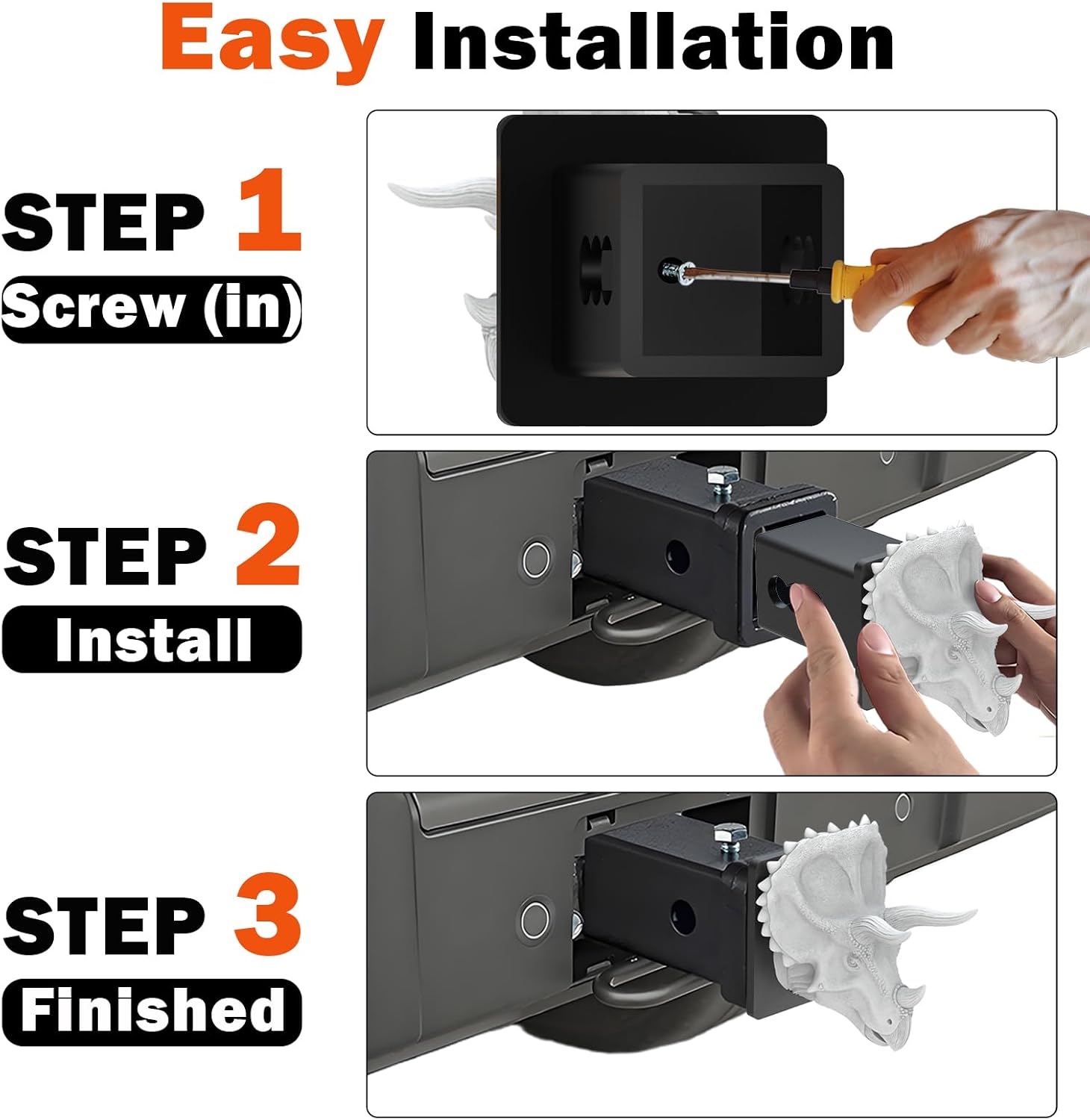 Easy Installation

STEP 1

Screw (in)

STEP 2

Install

STEP 3

Finished