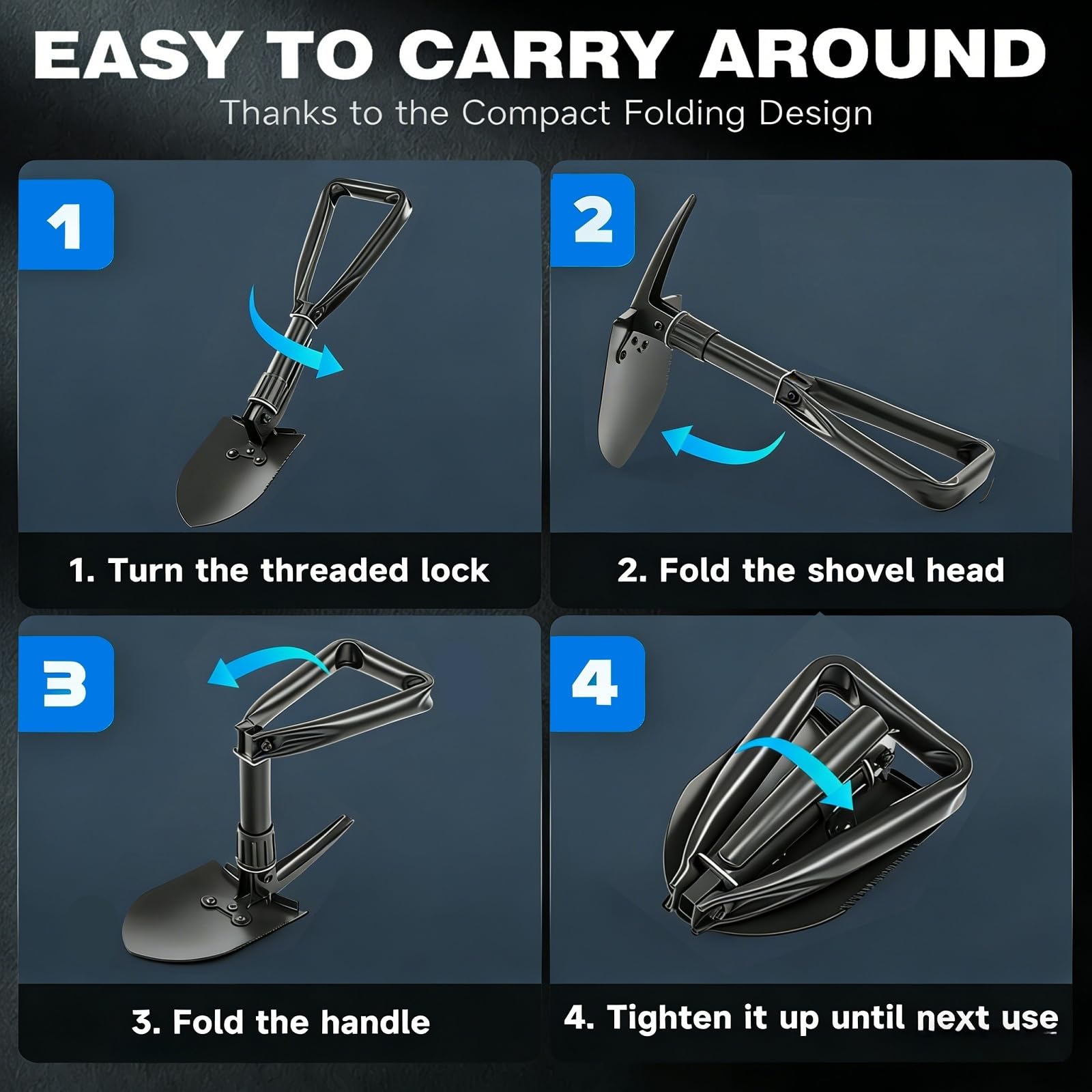 EASY TO CARRY AROUND

Thanks to the Compact Folding Design

1

1. Turn the threaded lock

2

2. Fold the shovel head

3

3. Fold the handle

4

4. Tighten it up until next use