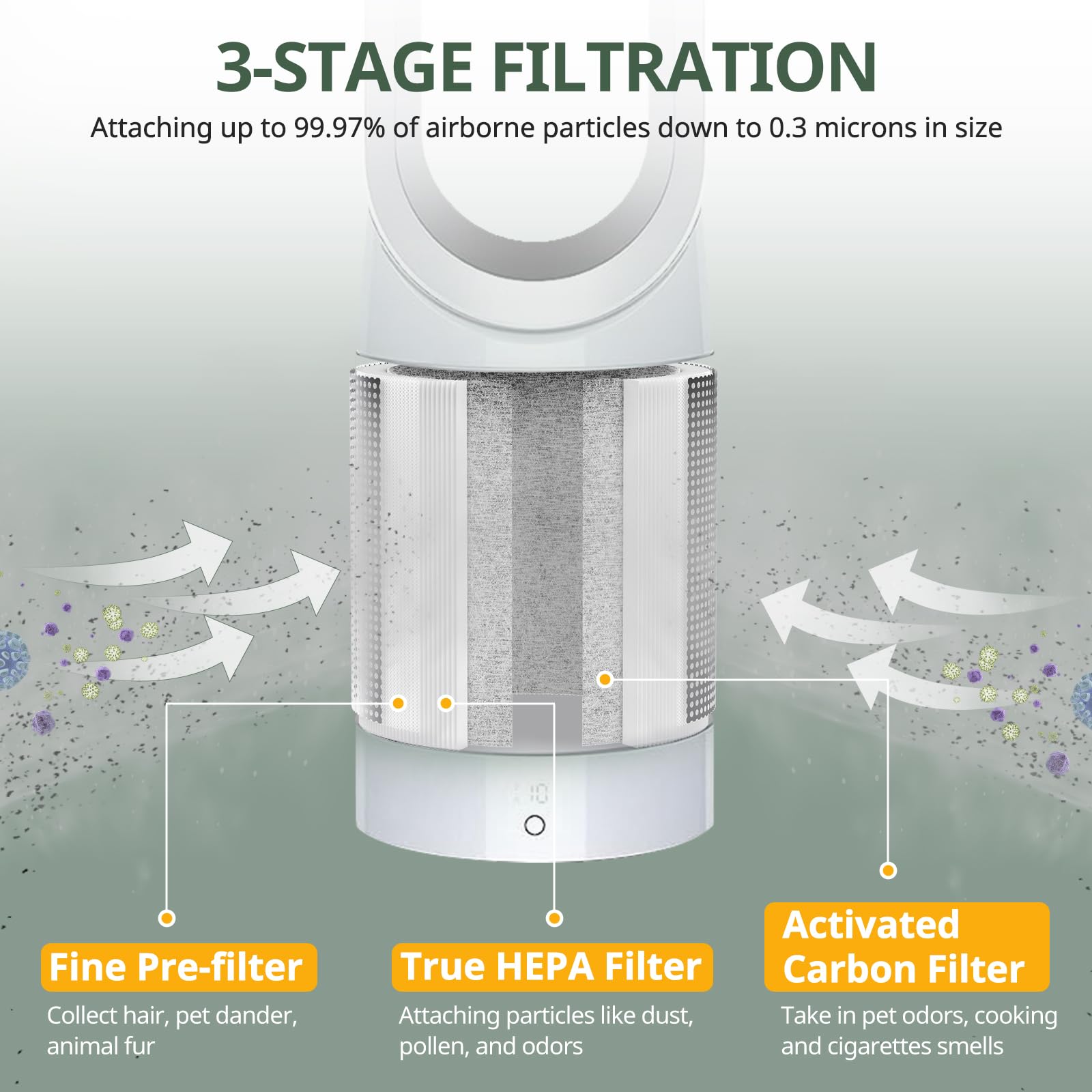 3-STAGE FILTRATION

Attaching up to 99.97% of airborne particles down to 0.3 microns in size

Fine Pre-filter

Collect hair, pet dander, animal fur

True HEPA Filter

Attaching particles like dust, pollen, and odors

Activated Carbon Filter

Take in pet odors, cooking and cigarettes smells