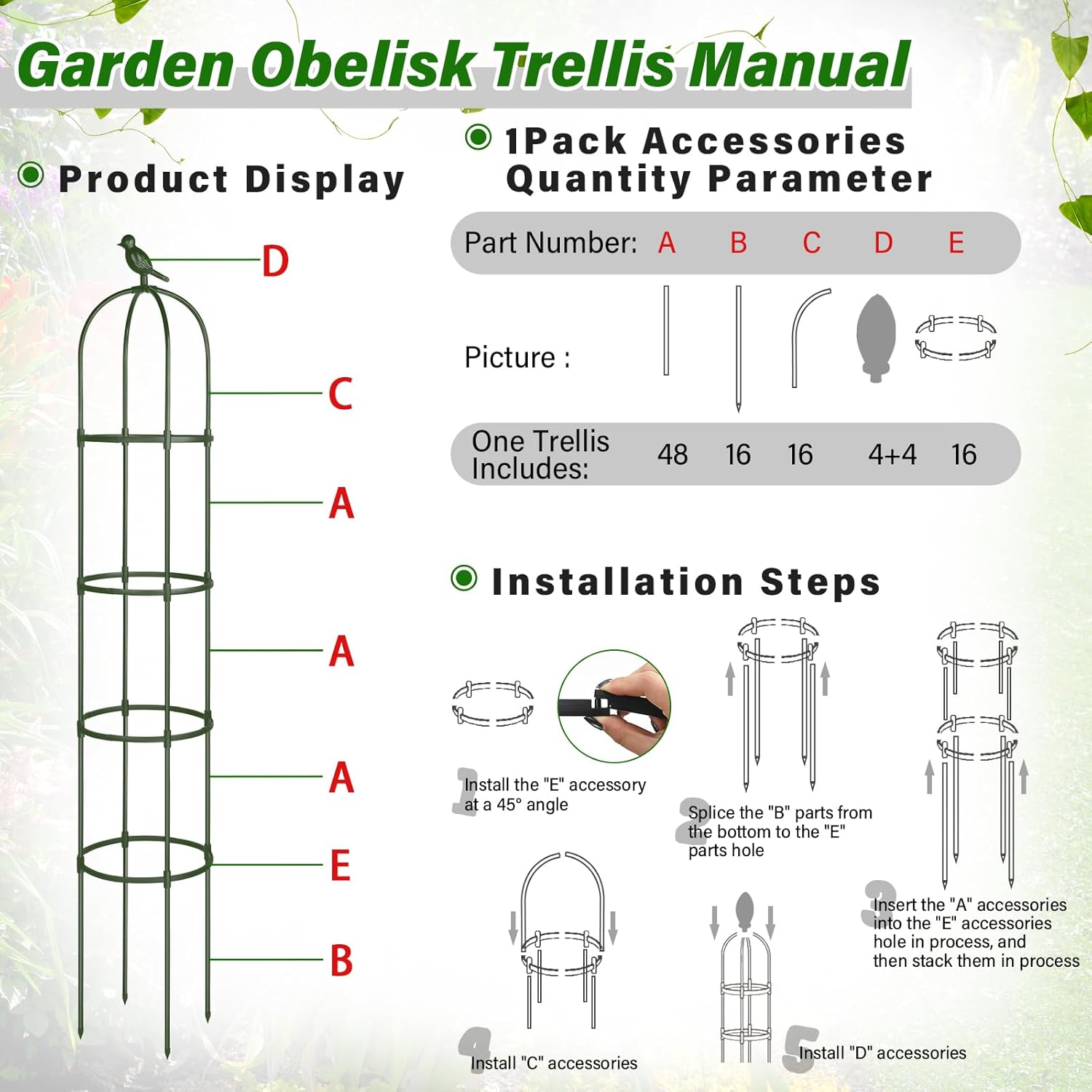 Garden Obelisk Trellis Manual

Product Display

D

C

A

A

A

E

B

1Pack Accessories Quantity Parameter

| Part Number: | A | B | C | D | E |
|---|---|---|---|---|---|
| Picture : | | | | | |
| One Trellis Includes: | 48 | 16 | 16 | 4+4 | 16 |

Installation Steps

1 Install the "E" accessory at a 45° angle

2 Splice the "B" parts from the bottom to the "E" parts hole

3 Insert the "A" accessories into the "E" accessories hole in process, and then stack them in process

4 Install "C" accessories

5 Install "D" accessories