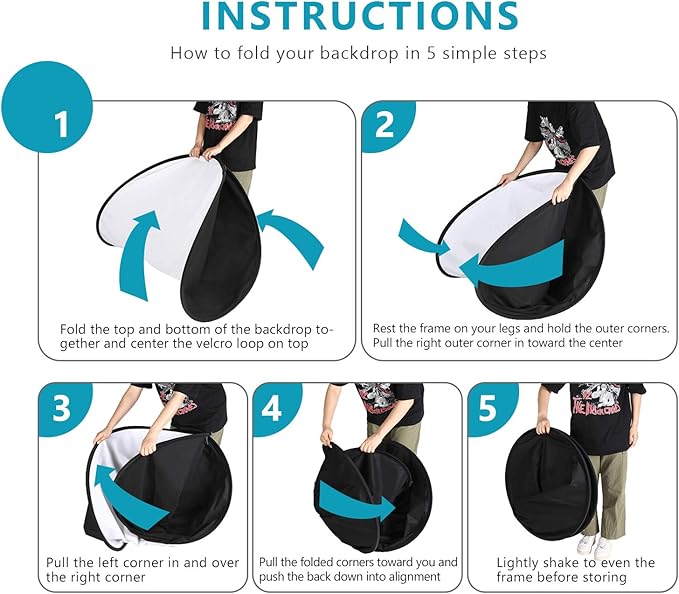 INSTRUCTIONS

How to fold your backdrop in 5 simple steps

1

Fold the top and bottom of the backdrop together and center the velcro loop on top

2

Rest the frame on your legs and hold the outer corners. Pull the right outer corner in toward the center

3

Pull the left corner in and over the right corner

4

Pull the folded corners toward you and push the back down into alignment

5

Lightly shake to even the frame before storing