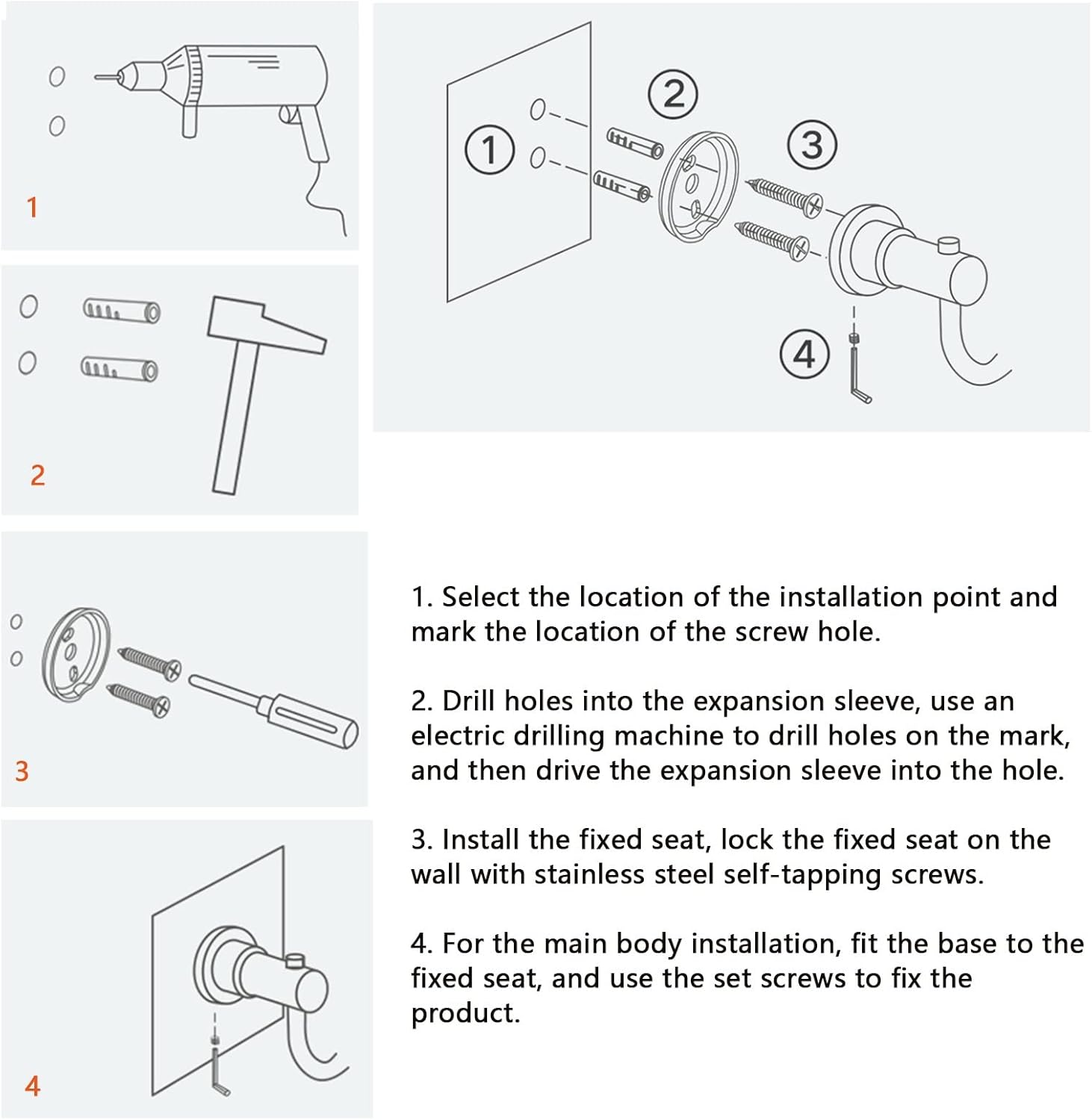 1

2

3

4

①

②

③

④

1. Select the location of the installation point and mark the location of the screw hole.

2. Drill holes into the expansion sleeve, use an electric drilling machine to drill holes on the mark, and then drive the expansion sleeve into the hole.

3. Install the fixed seat, lock the fixed seat on the wall with stainless steel self-tapping screws.

4. For the main body installation, fit the base to the fixed seat, and use the set screws to fix the product.