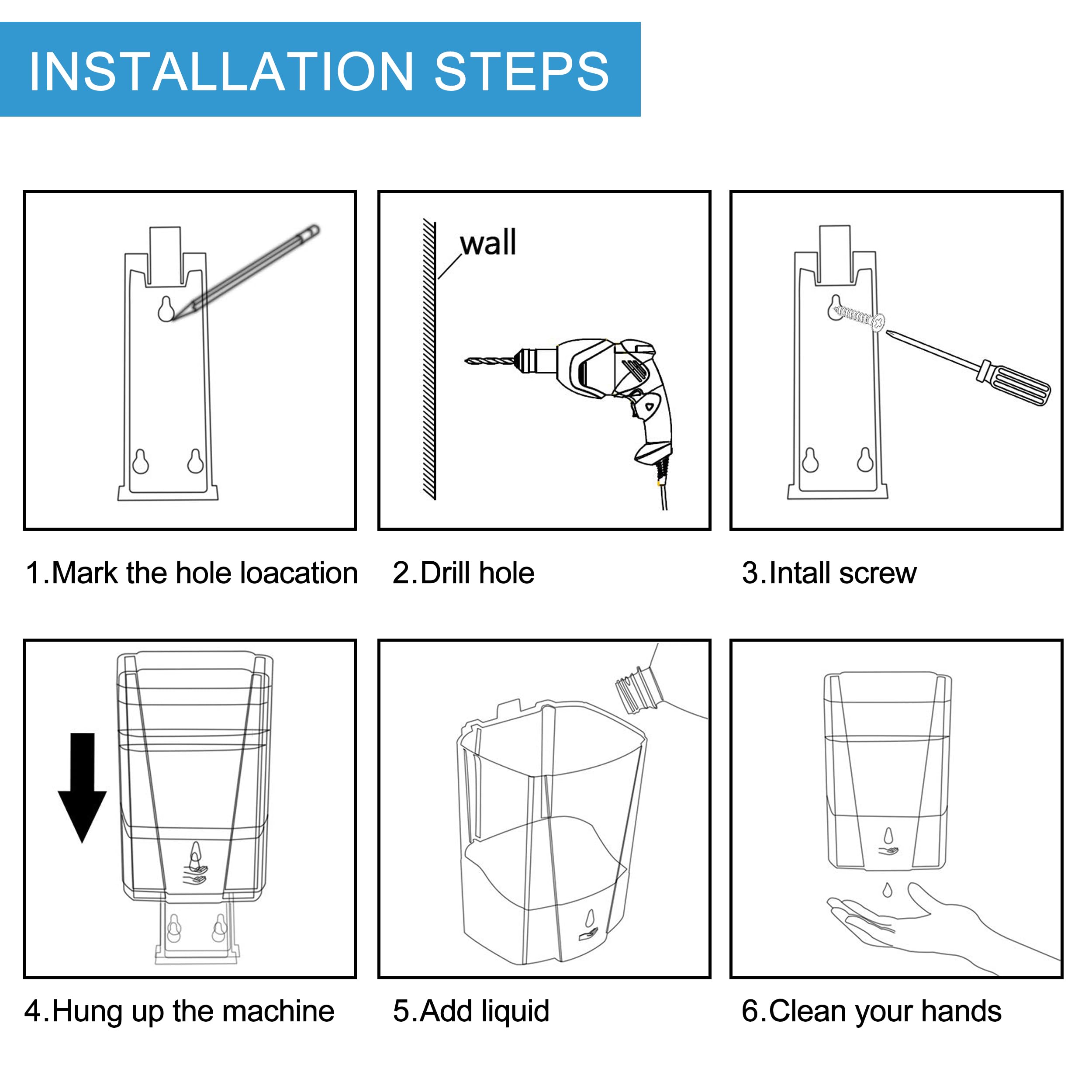 INSTALLATION STEPS

wall

1.Mark the hole loacation

2.Drill hole

3.Intall screw

4.Hung up the machine

5.Add liquid

6.Clean your hands