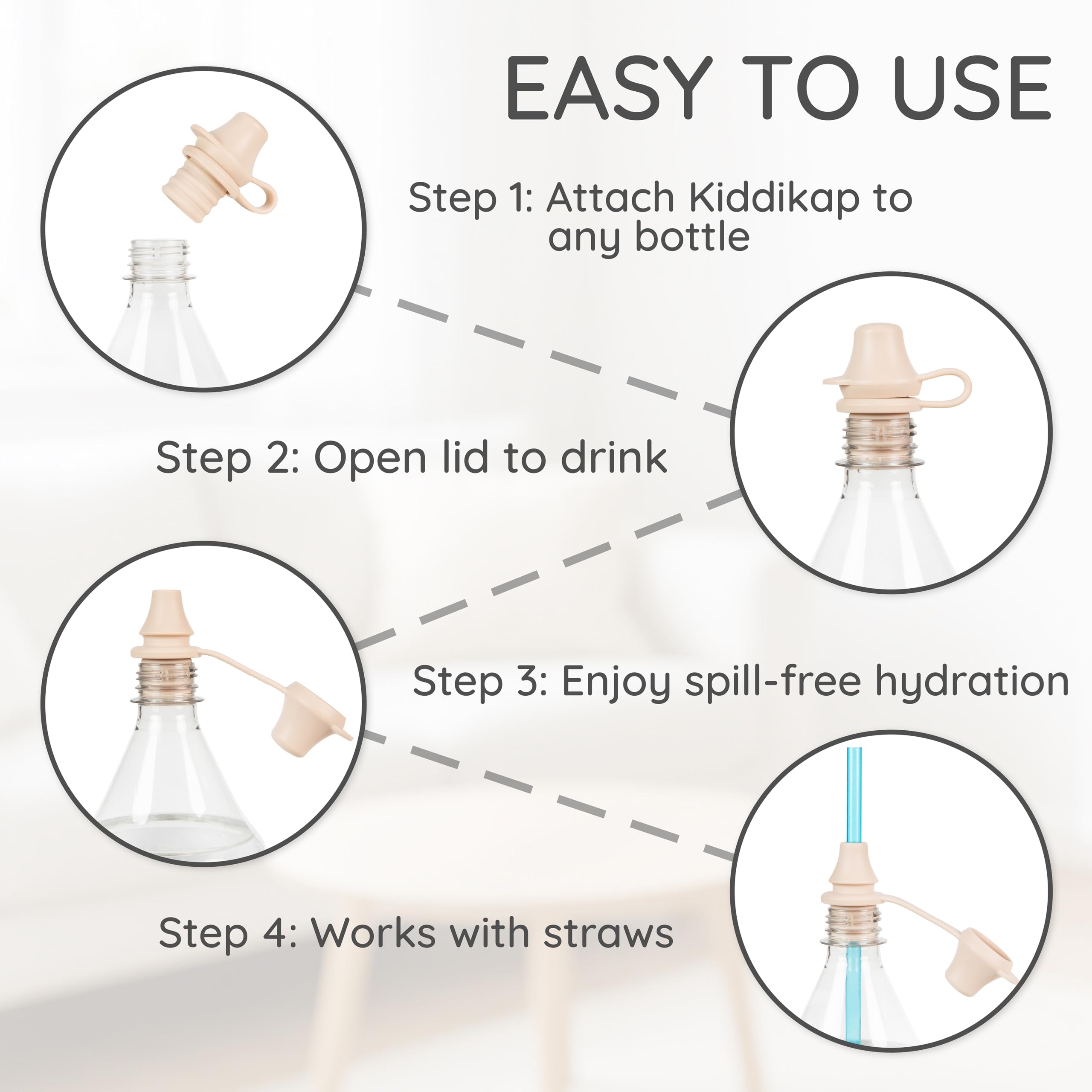 EASY TO USE

Step 1: Attach Kiddikap to any bottle

Step 2: Open lid to drink

Step 3: Enjoy spill-free hydration

Step 4: Works with straws