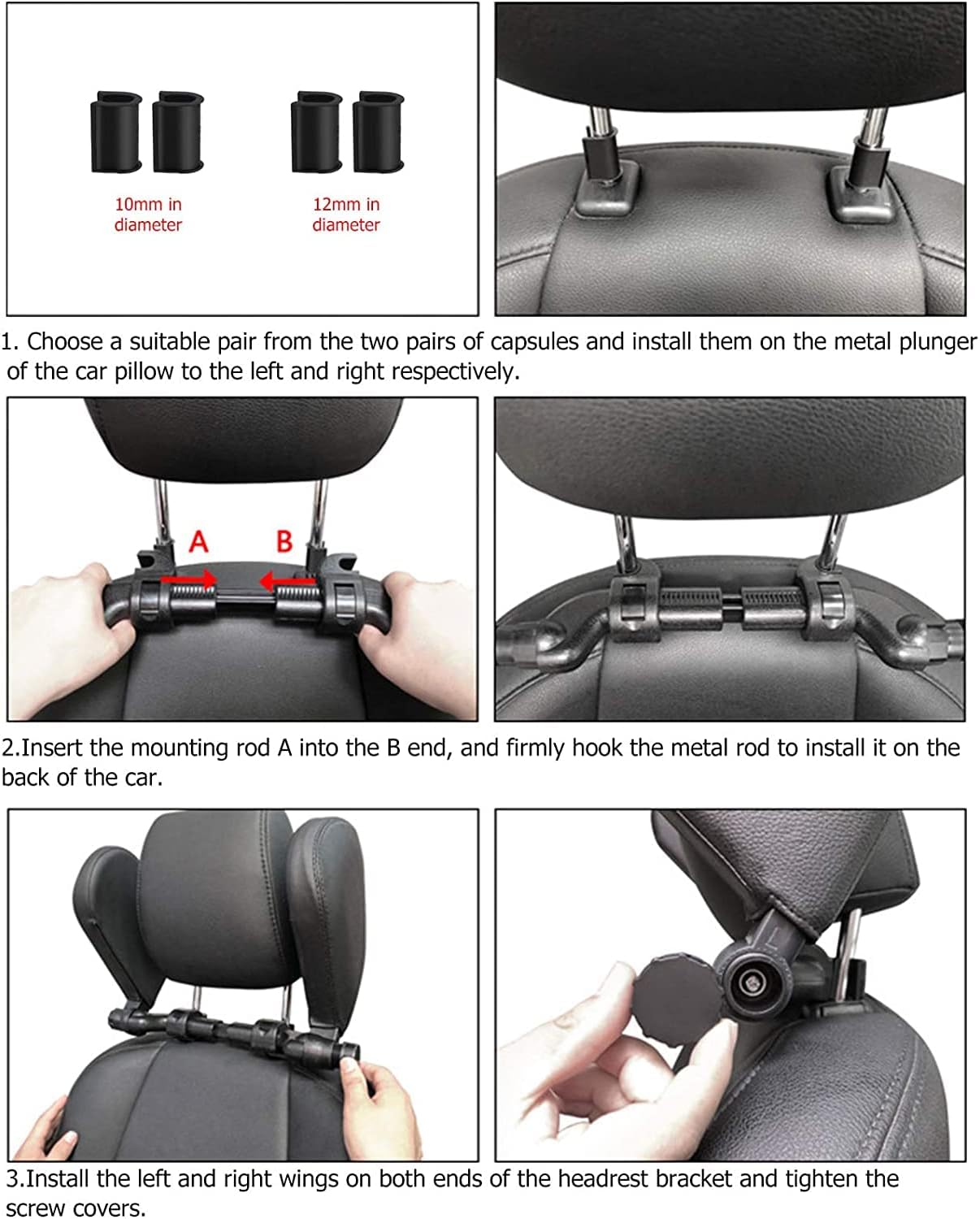 10mm in diameter

12mm in diameter

1. Choose a suitable pair from the two pairs of capsules and install them on the metal plunger of the car pillow to the left and right respectively.

A

B

2.Insert the mounting rod A into the B end, and firmly hook the metal rod to install it on the back of the car.

3.Install the left and right wings on both ends of the headrest bracket and tighten the screw covers.