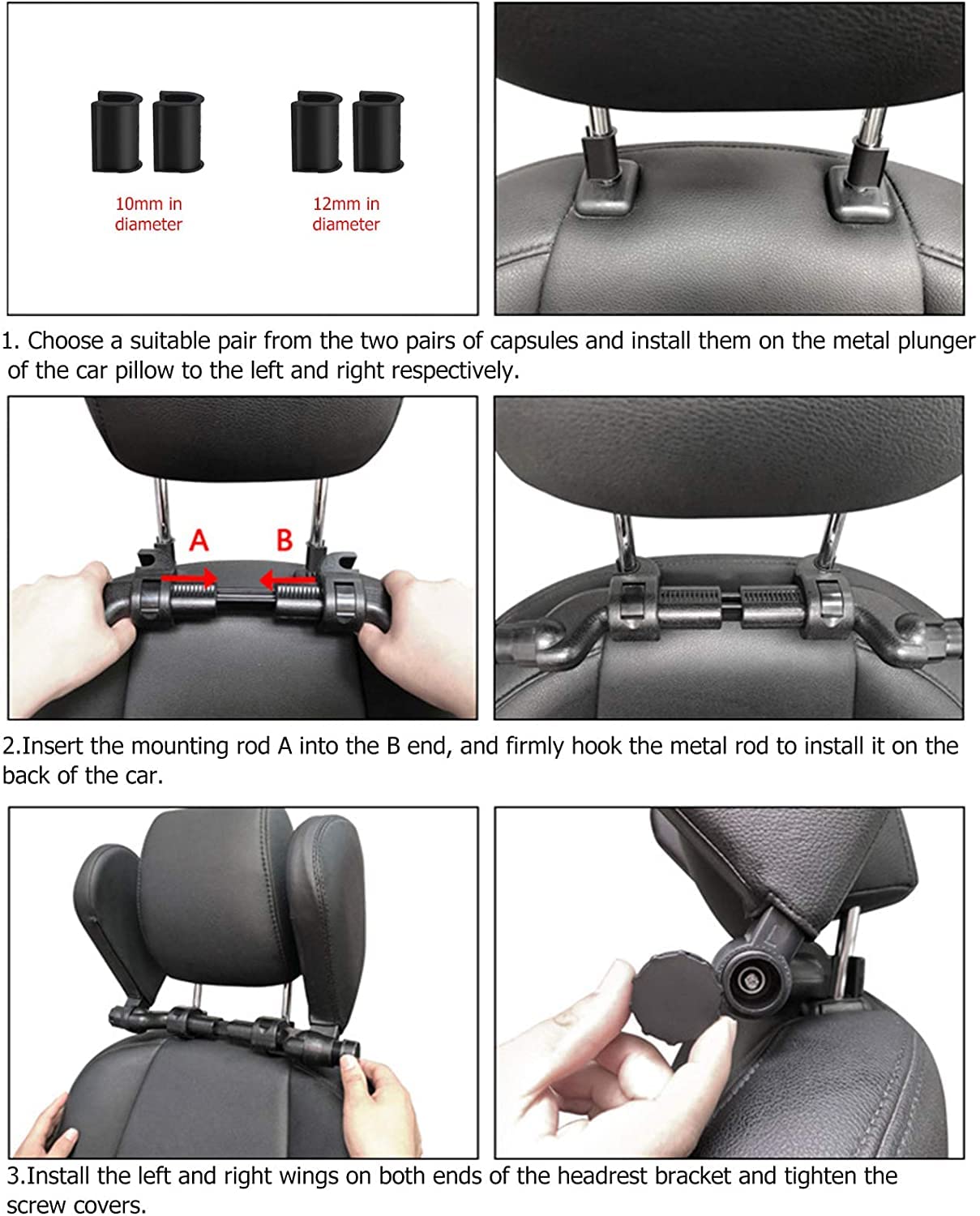 10mm in diameter

12mm in diameter

1. Choose a suitable pair from the two pairs of capsules and install them on the metal plunger of the car pillow to the left and right respectively.

A

B

2.Insert the mounting rod A into the B end, and firmly hook the metal rod to install it on the back of the car.

3.Install the left and right wings on both ends of the headrest bracket and tighten the screw covers.