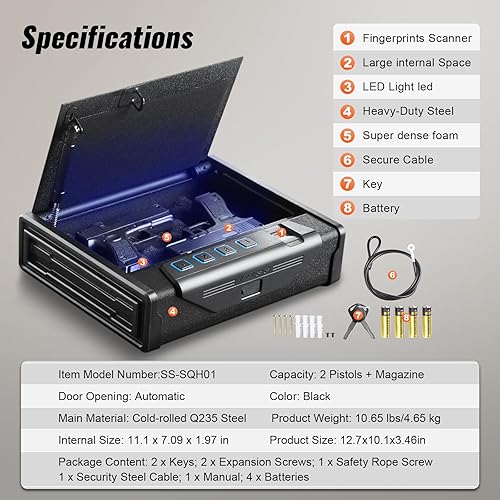 Specifications

1 Fingerprints Scanner
2 Large internal Space
3 LED Light led
4 Heavy-Duty Steel
5 Super dense foam
6 Secure Cable
7 Key
8 Battery

5 2 1 3 4 6 7 8

| Item Model Number:SS-SQH01 | Capacity: 2 Pistols + Magazine |
|---|---|
| Door Opening: Automatic | Color: Black |
| Main Material: Cold-rolled Q235 Steel | Product Weight: 10.65 lbs/4.65 kg |
| Internal Size: 11.1 x 7.09 x 1.97 in | Product Size: 12.7x10.1x3.46in |

Package Content: 2 x Keys; 2 x Expansion Screws; 1 x Safety Rope Screw
1 x Security Steel Cable; 1 x Manual; 4 x Batteries