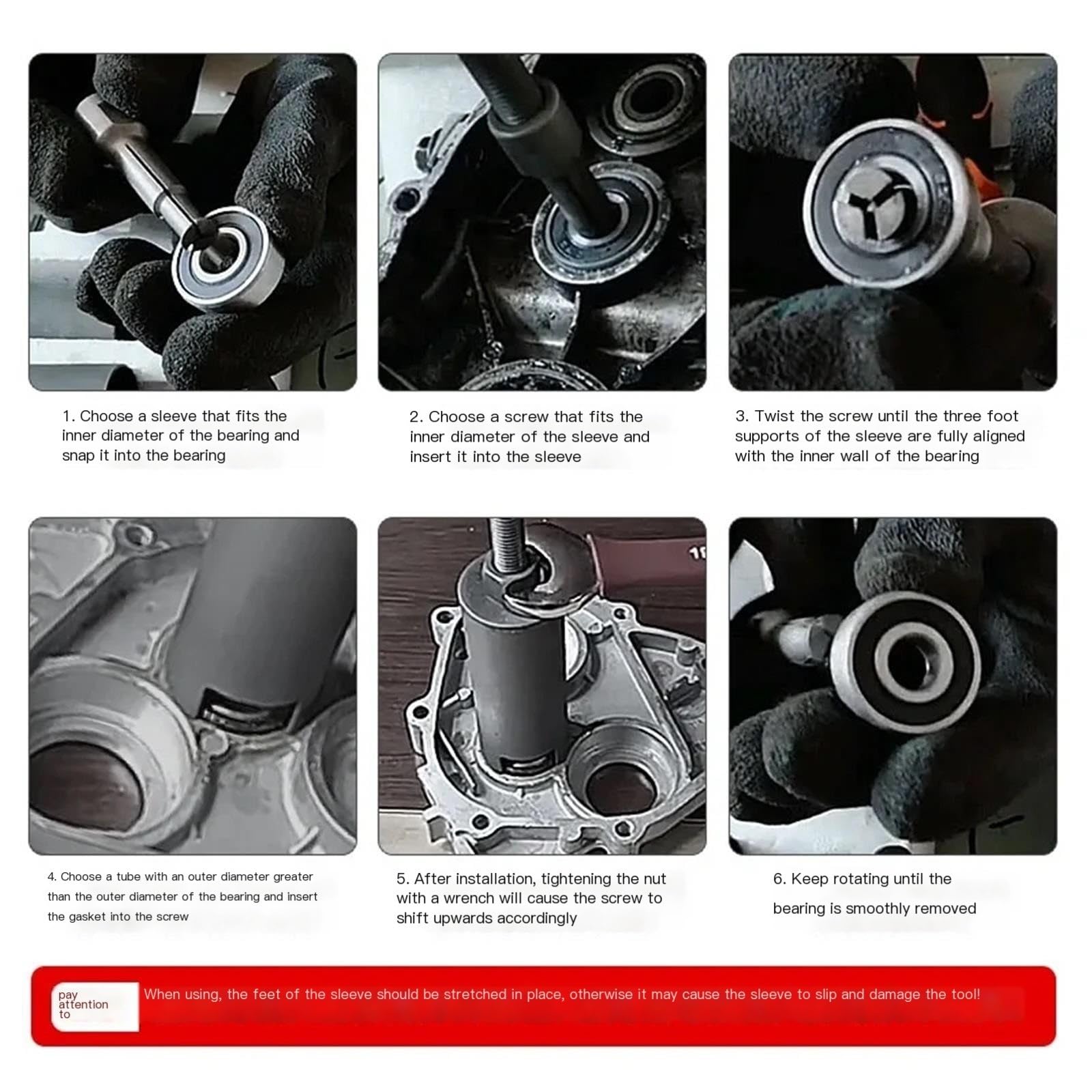 1. Choose a sleeve that fits the inner diameter of the bearing and snap it into the bearing

2. Choose a screw that fits the inner diameter of the sleeve and insert it into the sleeve

3. Twist the screw until the three foot supports of the sleeve are fully aligned with the inner wall of the bearing

4. Choose a tube with an outer diameter greater than the outer diameter of the bearing and insert the gasket into the screw

5. After installation, tightening the nut with a wrench will cause the screw to shift upwards accordingly

6. Keep rotating until the bearing is smoothly removed

pay attention to

When using, the feet of the sleeve should be stretched in place, otherwise it may cause the sleeve to slip and damage the tool!