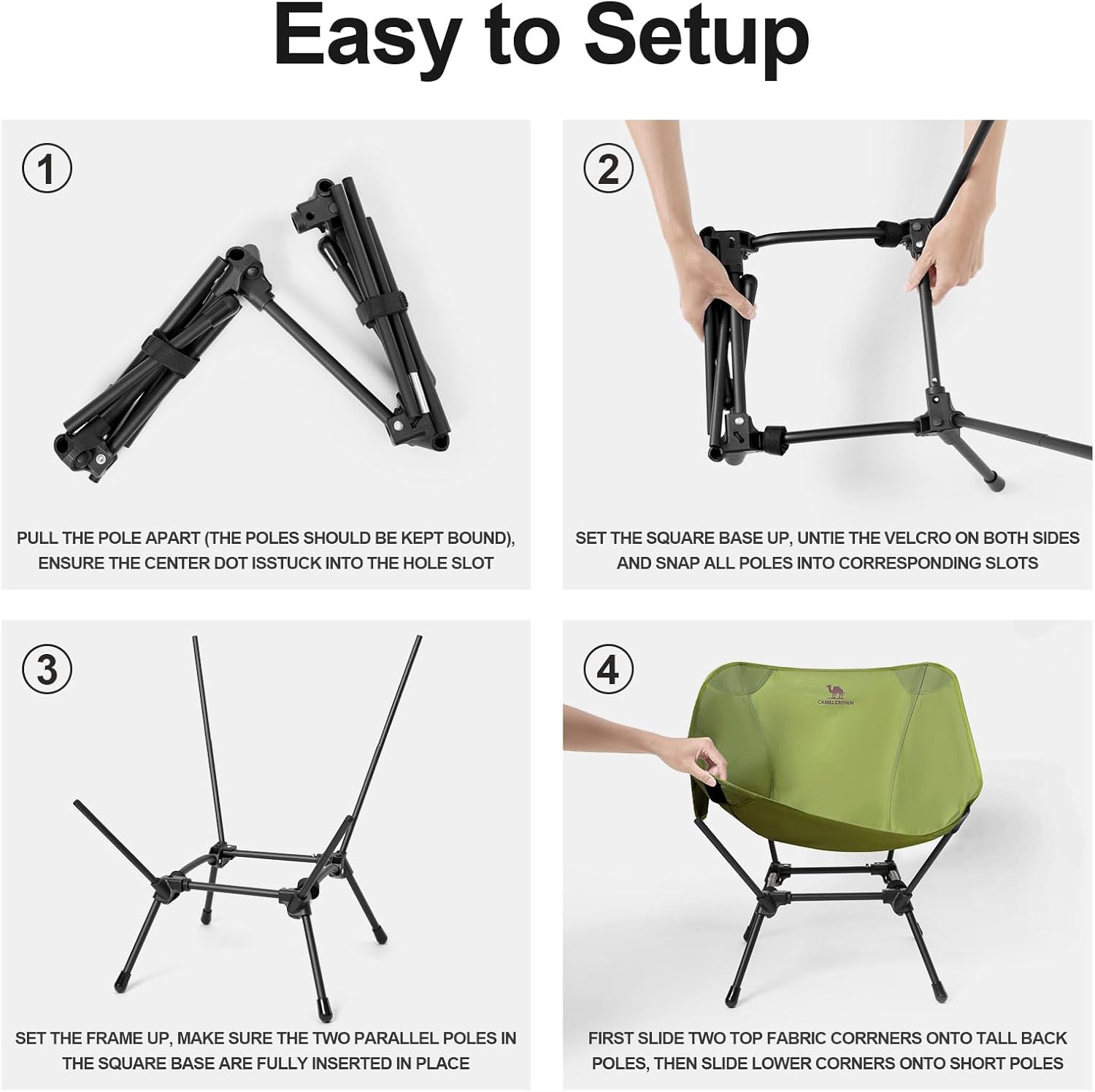 Easy to Setup

①

PULL THE POLE APART (THE POLES SHOULD BE KEPT BOUND), ENSURE THE CENTER DOT ISSTUCK INTO THE HOLE SLOT

②

SET THE SQUARE BASE UP, UNTIE THE VELCRO ON BOTH SIDES AND SNAP ALL POLES INTO CORRESPONDING SLOTS

③

SET THE FRAME UP, MAKE SURE THE TWO PARALLEL POLES IN THE SQUARE BASE ARE FULLY INSERTED IN PLACE

④

CAMELCROWN

FIRST SLIDE TWO TOP FABRIC CORRNERS ONTO TALL BACK POLES, THEN SLIDE LOWER CORNERS ONTO SHORT POLES