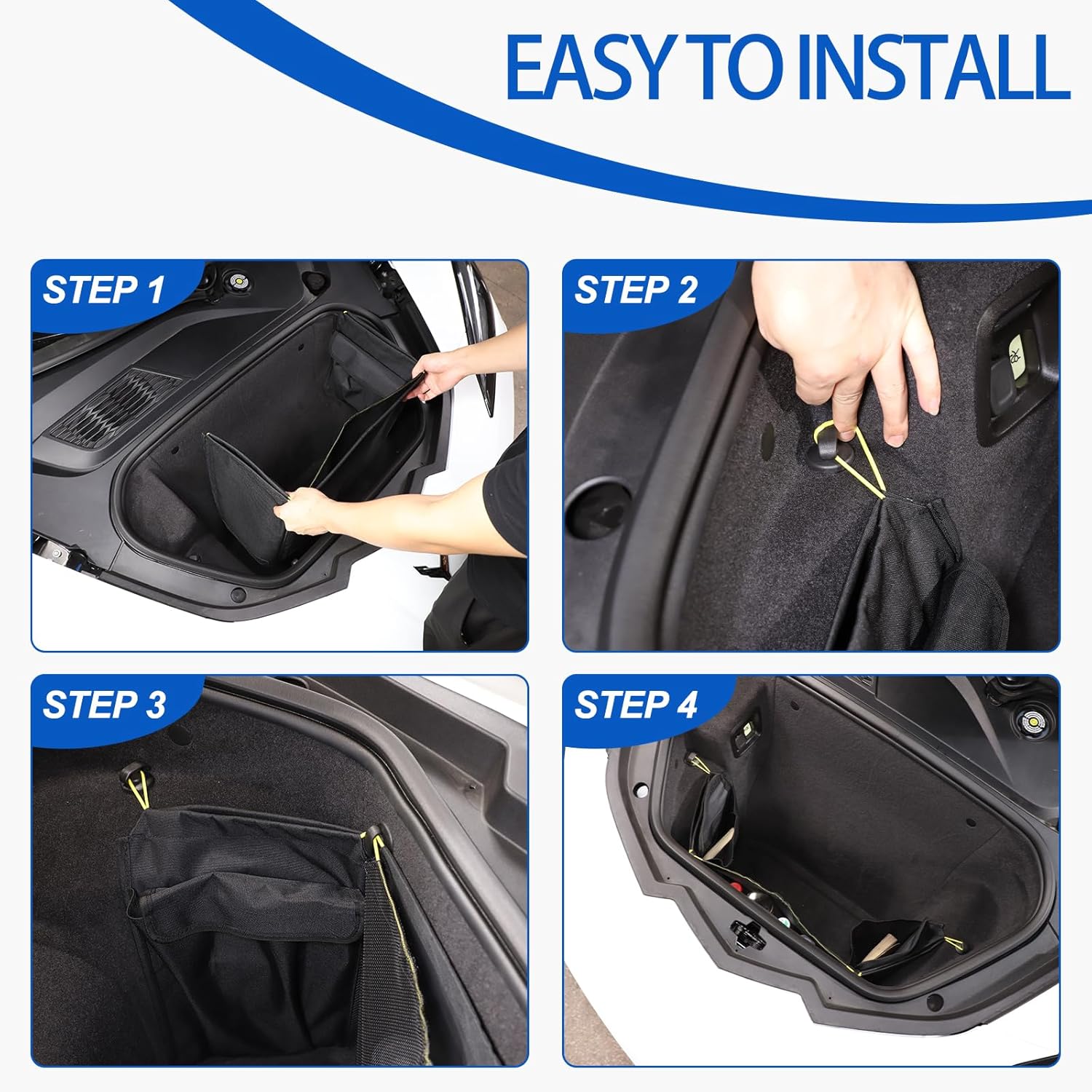 EASY TO INSTALL

STEP 1

STEP 2

STEP 3

STEP 4