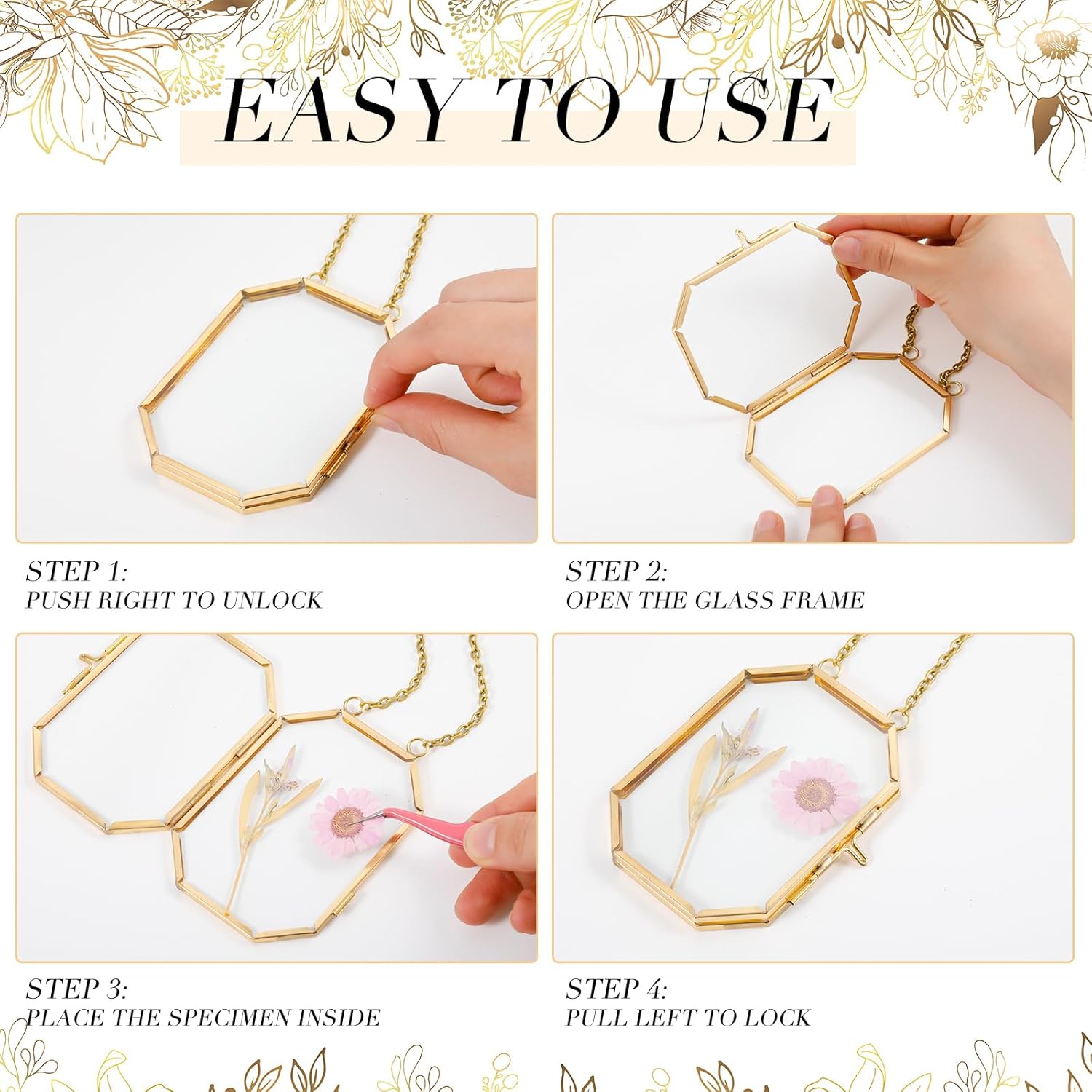 EASY TO USE

STEP 1:
PUSH RIGHT TO UNLOCK

STEP 2:
OPEN THE GLASS FRAME

STEP 3:
PLACE THE SPECIMEN INSIDE

STEP 4:
PULL LEFT TO LOCK