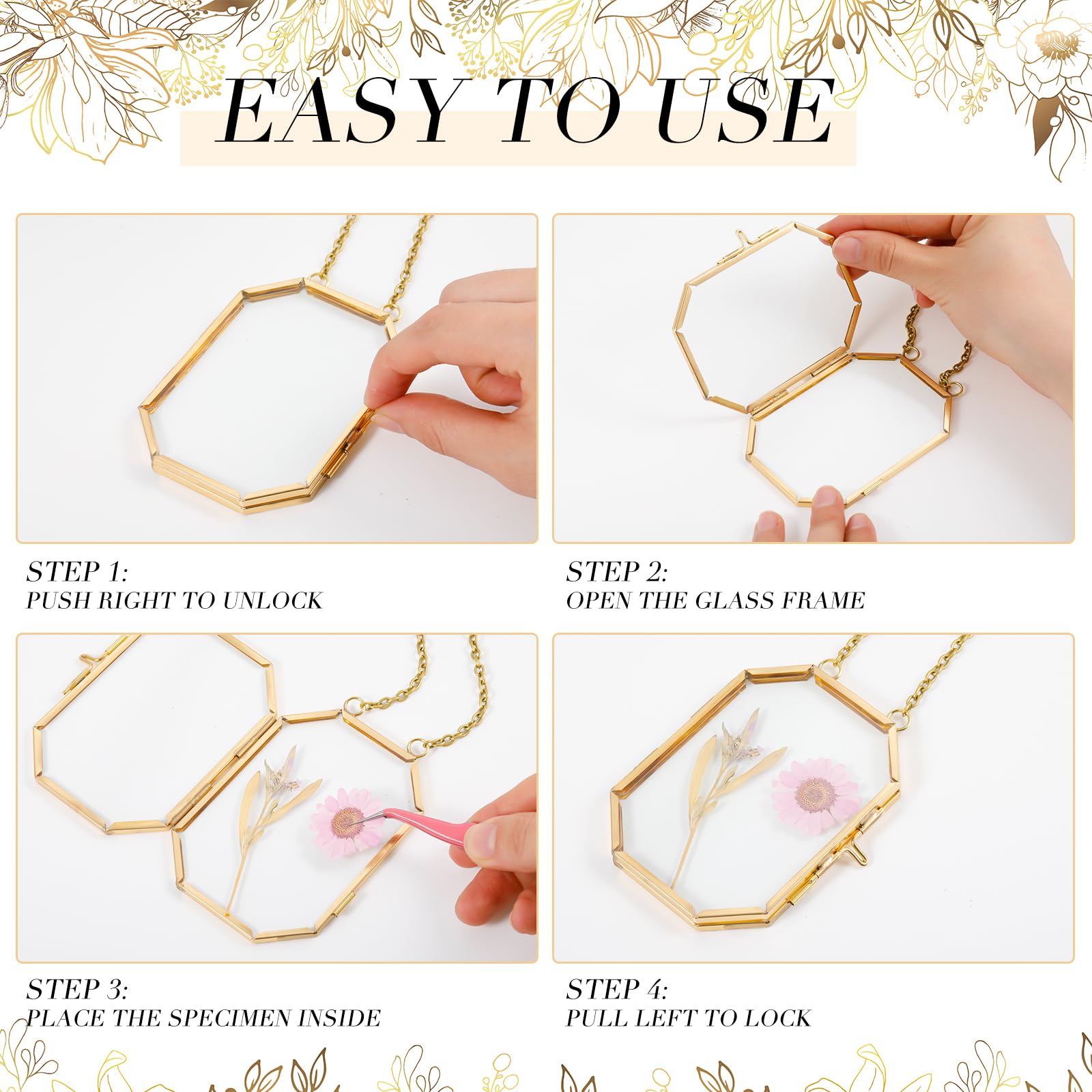 EASY TO USE

STEP 1:
PUSH RIGHT TO UNLOCK

STEP 2:
OPEN THE GLASS FRAME

STEP 3:
PLACE THE SPECIMEN INSIDE

STEP 4:
PULL LEFT TO LOCK