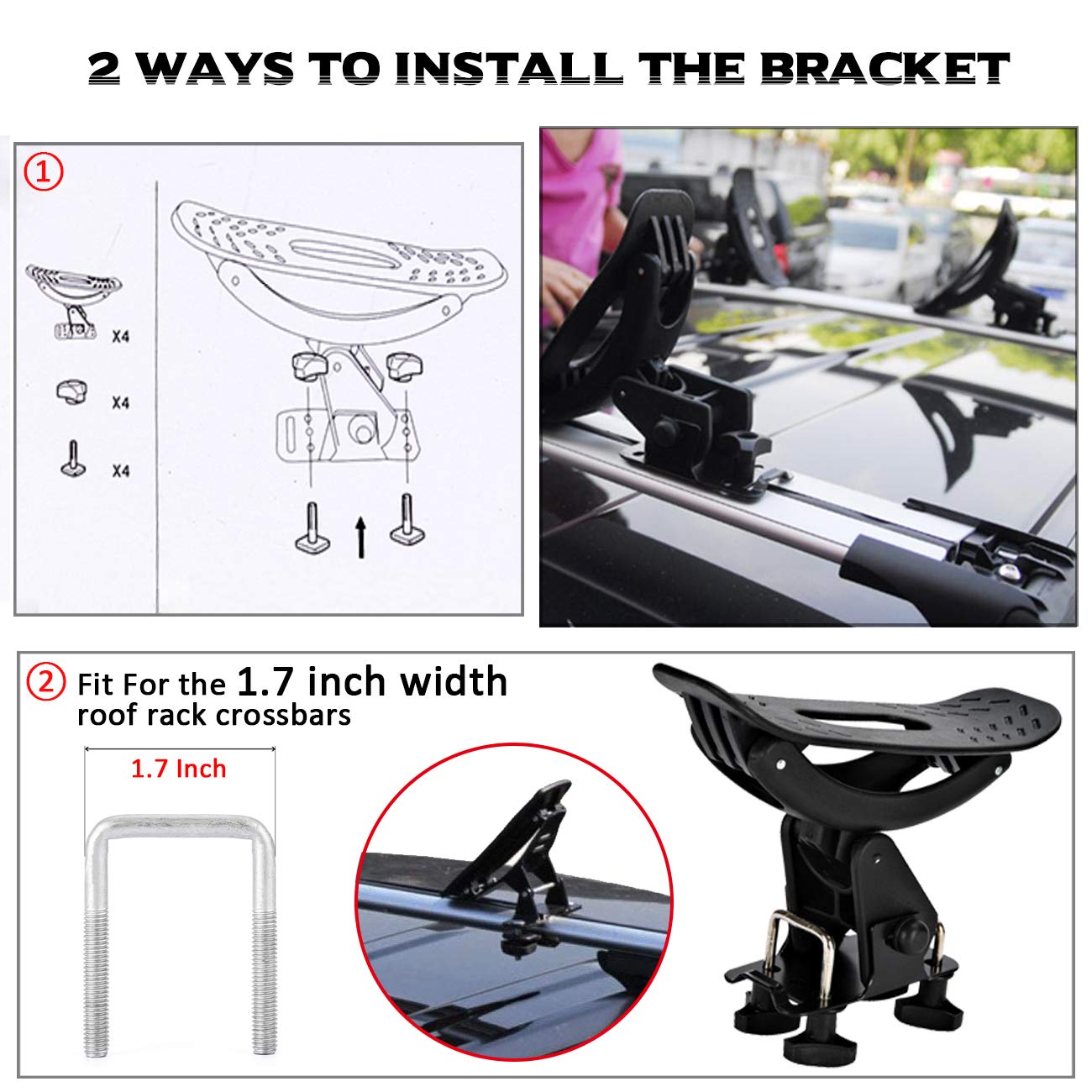 2 WAYS TO INSTALL THE BRACKET

①

X4

X4

X4

② Fit For the 1.7 inch width roof rack crossbars

1.7 Inch