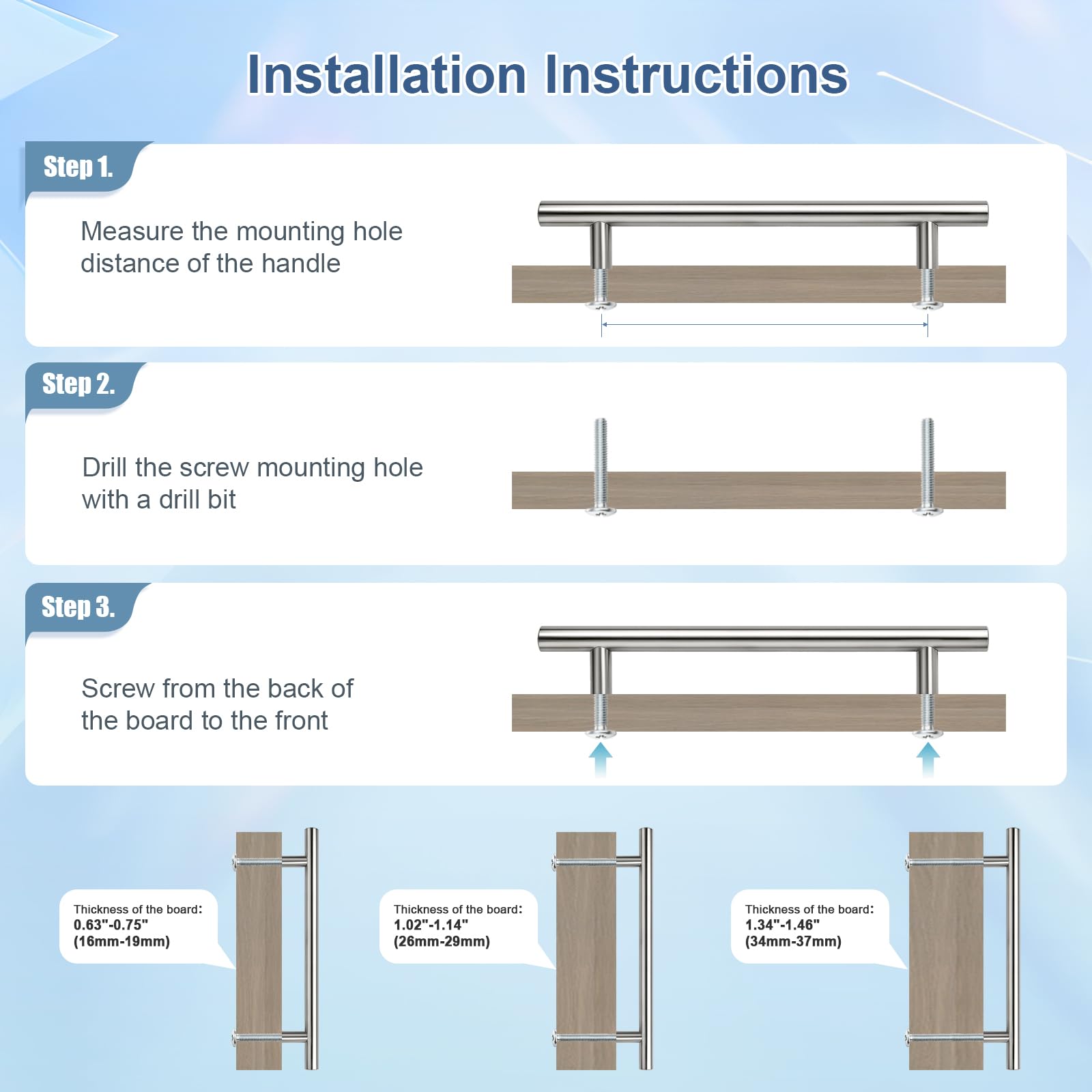 Installation Instructions

Step 1.

Measure the mounting hole distance of the handle

Step 2.

Drill the screw mounting hole with a drill bit

Step 3.

Screw from the back of the board to the front

Thickness of the board:
0.63"-0.75"
(16mm-19mm)

Thickness of the board:
1.02"-1.14"
(26mm-29mm)

Thickness of the board:
1.34"-1.46"
(34mm-37mm)