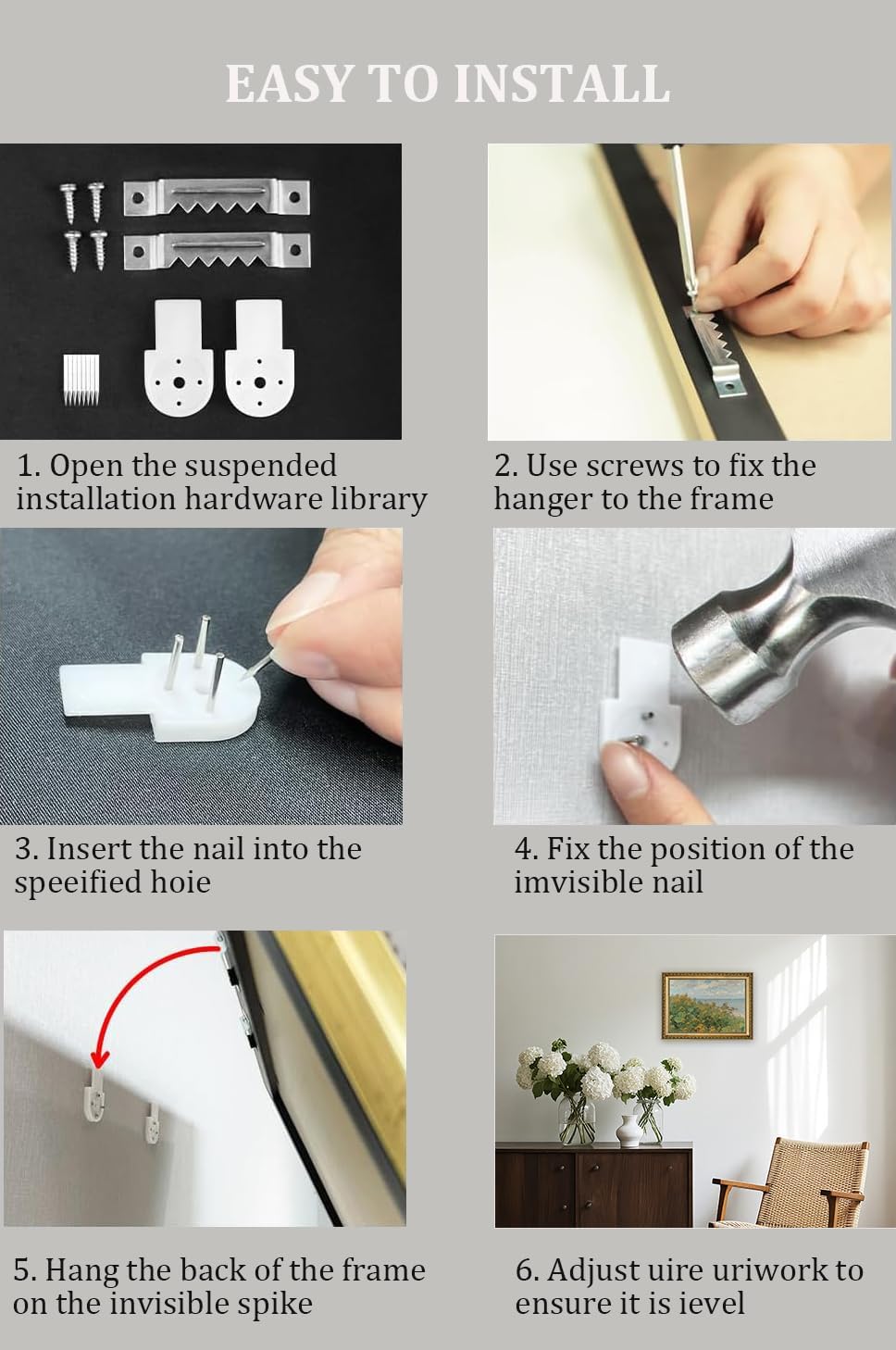 EASY TO INSTALL

1. Open the suspended installation hardware library

2. Use screws to fix the hanger to the frame

3. Insert the nail into the speeified hoie

4. Fix the position of the imvisible nail

5. Hang the back of the frame on the invisible spike

6. Adjust uire uriwork to ensure it is ievel