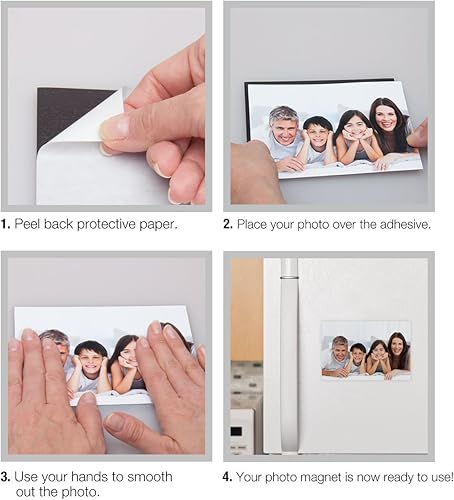 1. Peel back protective paper.

2. Place your photo over the adhesive.

3. Use your hands to smooth out the photo.

4. Your photo magnet is now ready to use!