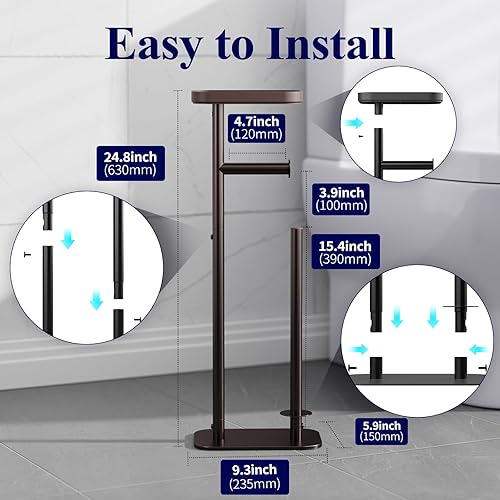 Easy to Install

4.7inch
(120mm)

24.8inch
(630mm)

3.9inch
(100mm)

15.4inch
(390mm)

5.9inch
(150mm)

9.3inch
(235mm)