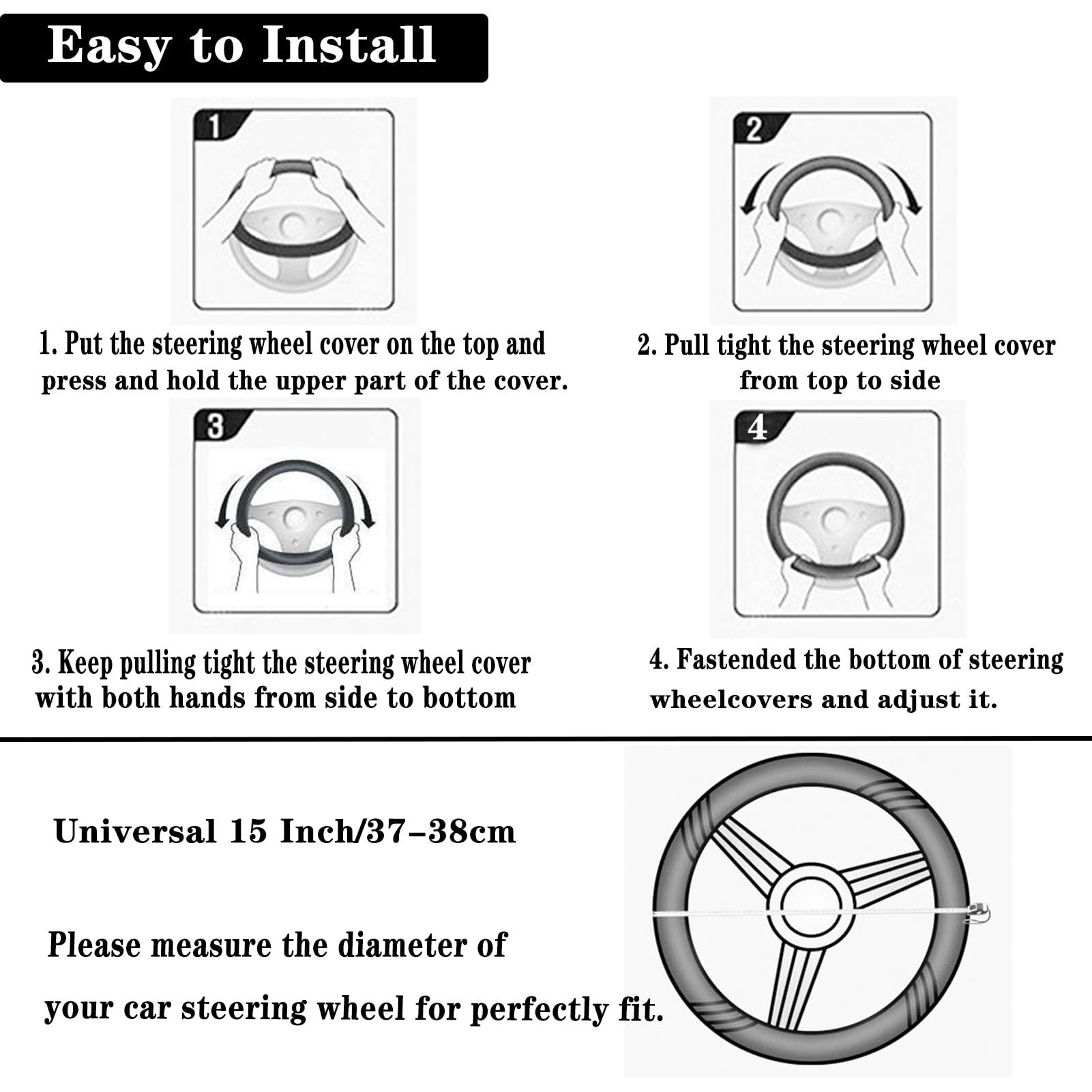 Easy to Install

1

1. Put the steering wheel cover on the top and press and hold the upper part of the cover.

2

2. Pull tight the steering wheel cover from top to side

3

3. Keep pulling tight the steering wheel cover with both hands from side to bottom

4

4. Fastended the bottom of steering wheelcovers and adjust it.

Universal 15 Inch/37–38cm

Please measure the diameter of your car steering wheel for perfectly fit.