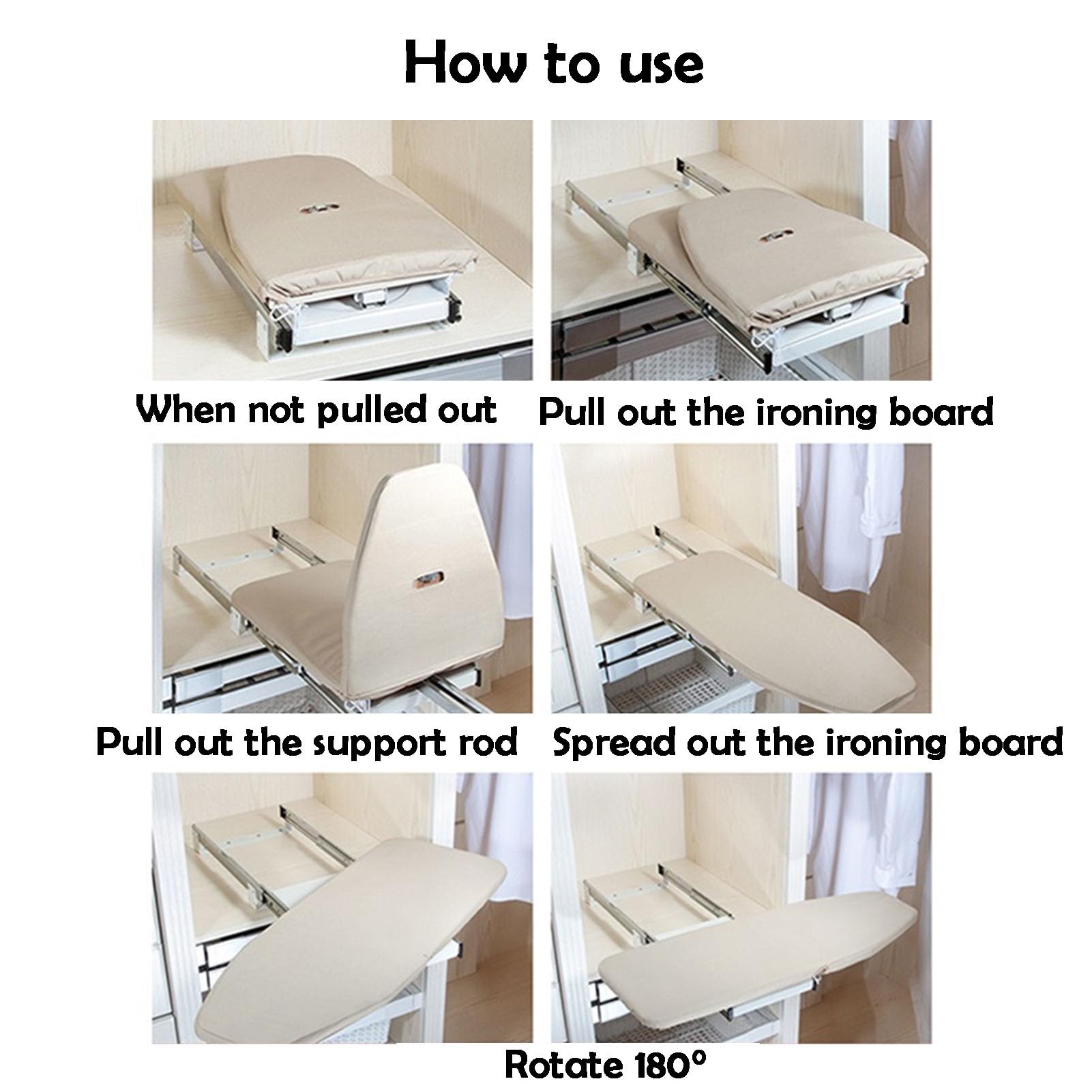 How to use

When not pulled out

Pull out the ironing board

Pull out the support rod

Spread out the ironing board

Rotate 180°