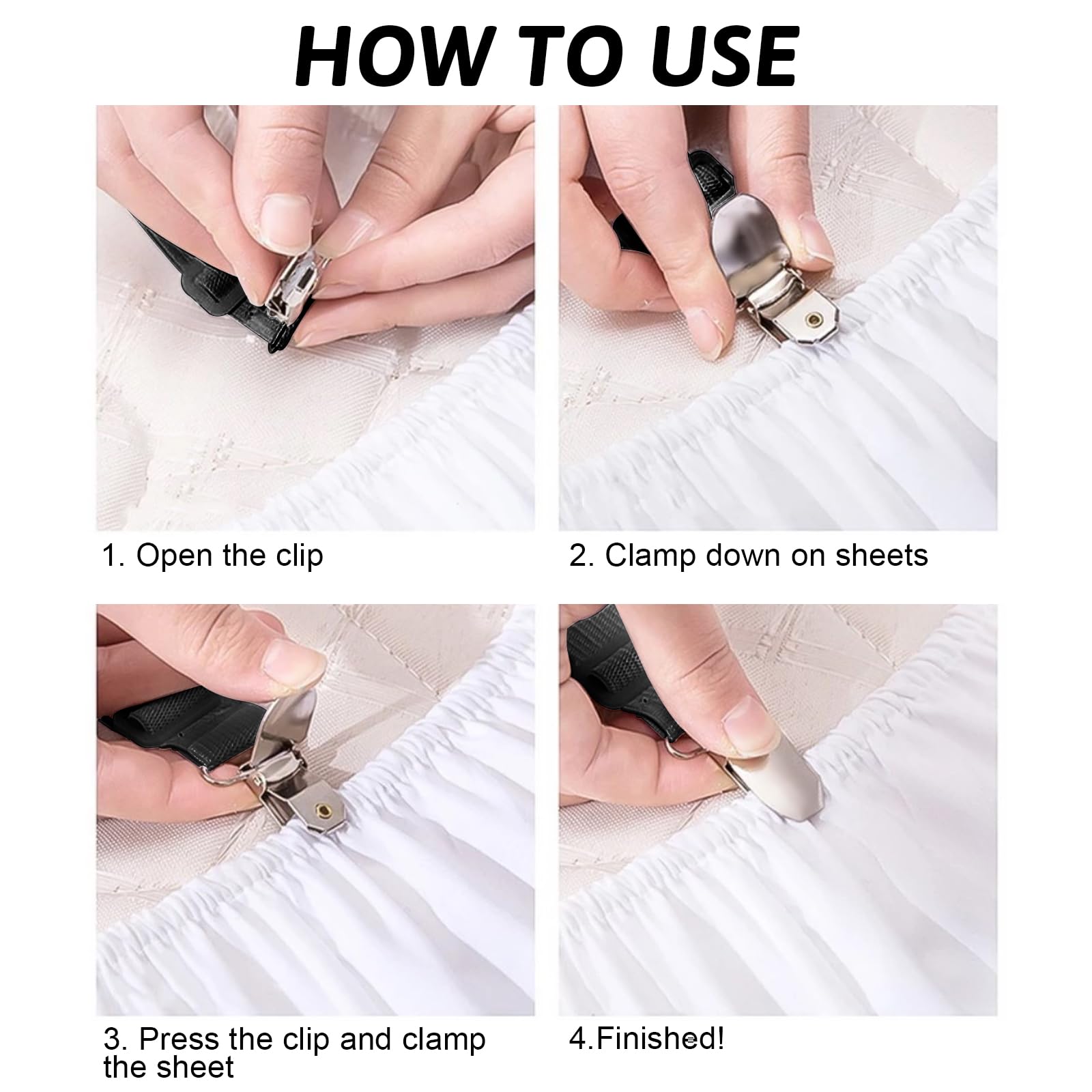 HOW TO USE

1. Open the clip

2. Clamp down on sheets

3. Press the clip and clamp the sheet

4.Finished!