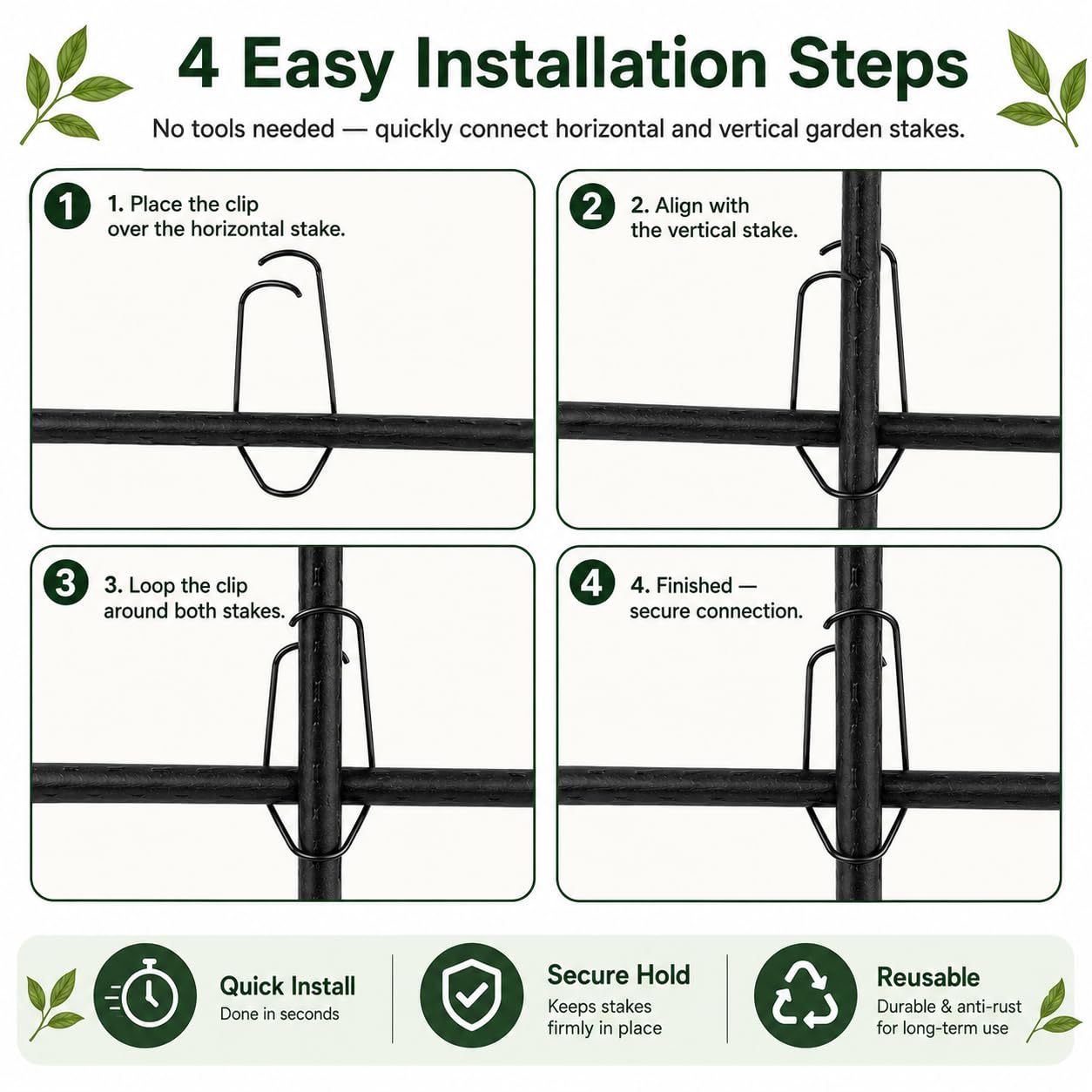 4 Easy Installation Steps

No tools needed — quickly connect horizontal and vertical garden stakes.

1

1. Place the clip over the horizontal stake.

2

2. Align with the vertical stake.

3

3. Loop the clip around both stakes.

4

4. Finished — secure connection.

Quick Install
Done in seconds

Secure Hold
Keeps stakes firmly in place

Reusable
Durable & anti-rust for long-term use