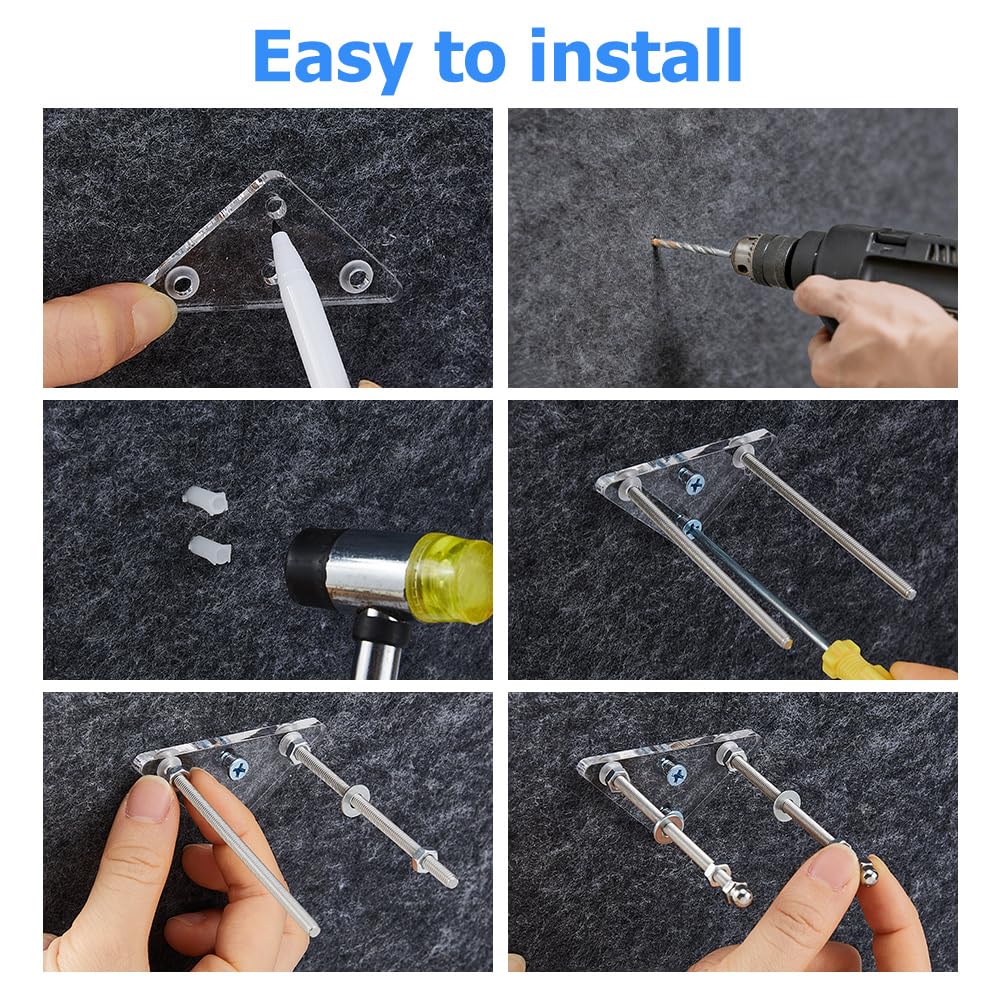 Easy to install