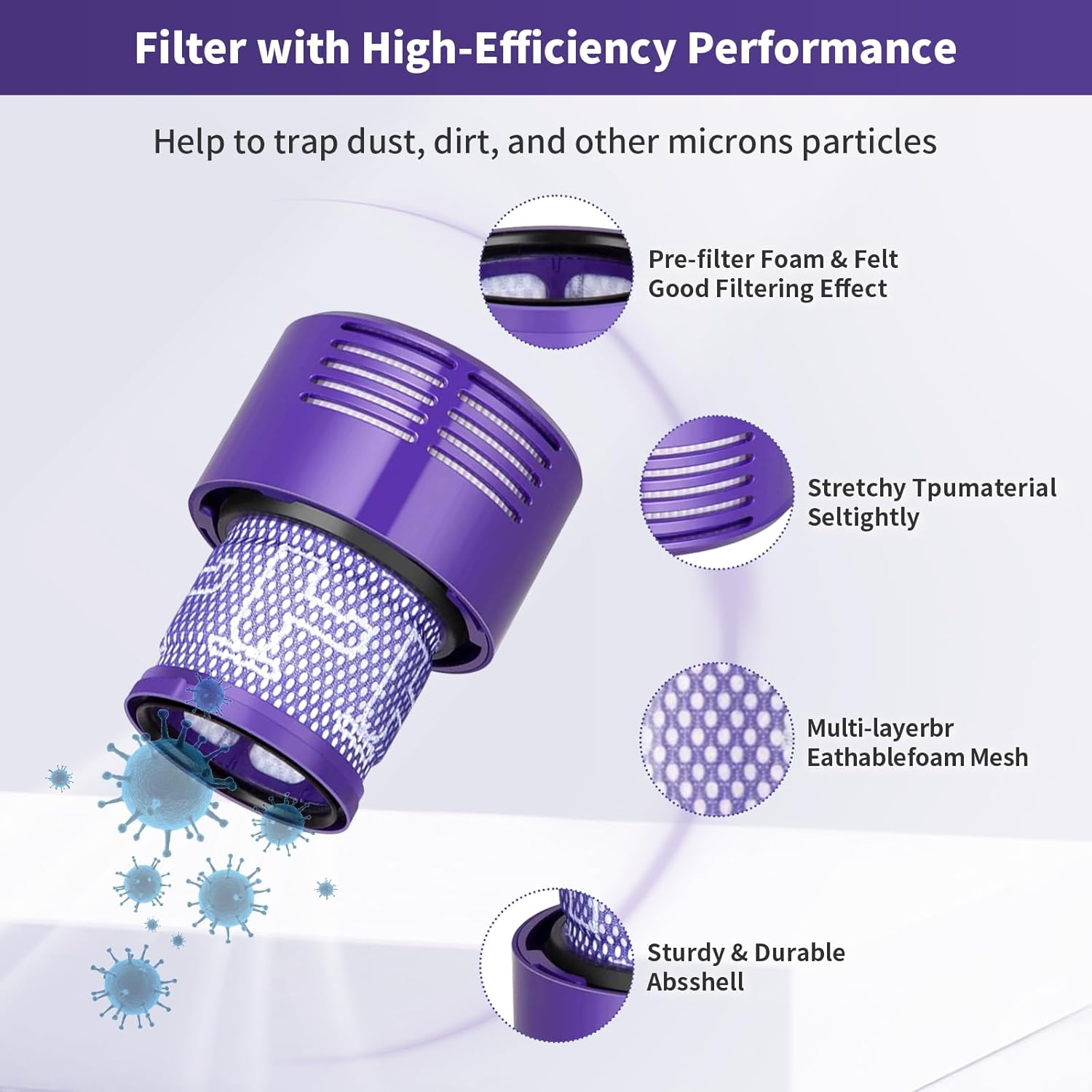 Filter with High-Efficiency Performance

Help to trap dust, dirt, and other microns particles

Pre-filter Foam & Felt
Good Filtering Effect

Stretchy Tpumaterial
Seltightly

Multi-layerbr
Eathablefoam Mesh

Sturdy & Durable
Absshell