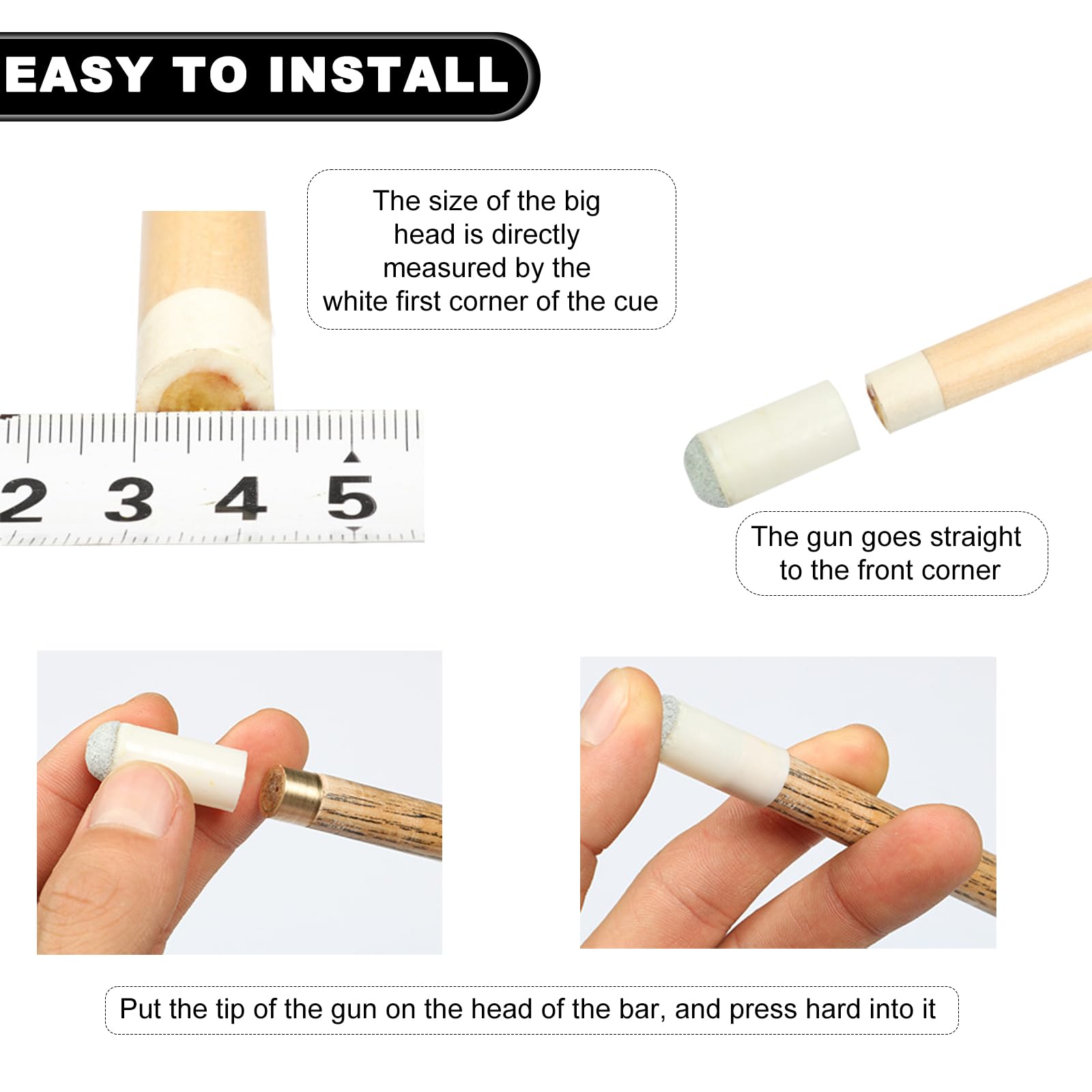 EASY TO INSTALL

The size of the big head is directly measured by the white first corner of the cue

2 3 4 5

The gun goes straight to the front corner

Put the tip of the gun on the head of the bar, and press hard into it