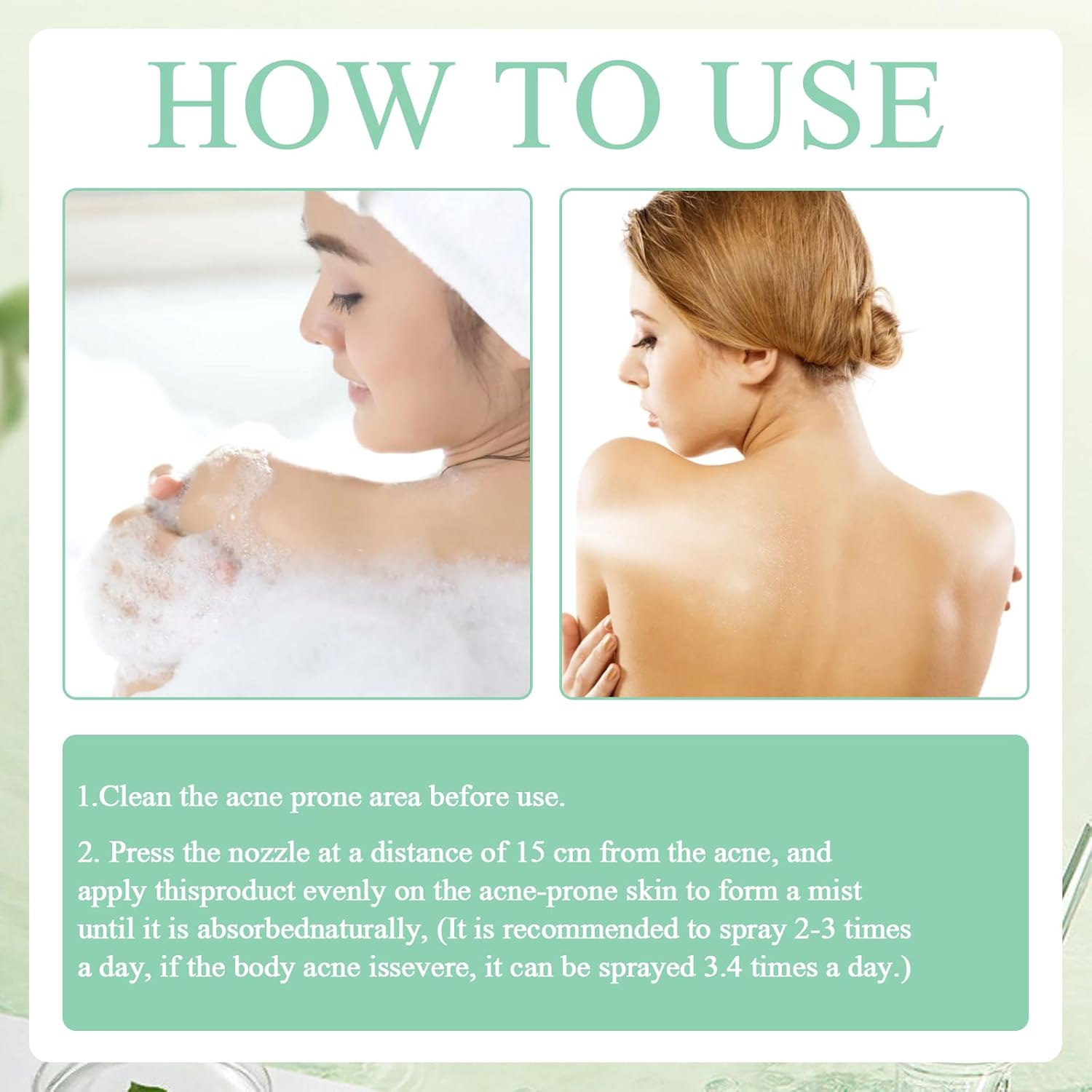 HOW TO USE

1.Clean the acne prone area before use.

2. Press the nozzle at a distance of 15 cm from the acne, and apply thisproduct evenly on the acne-prone skin to form a mist until it is absorbednaturally, (It is recommended to spray 2-3 times a day, if the body acne issevere, it can be sprayed 3.4 times a day.)