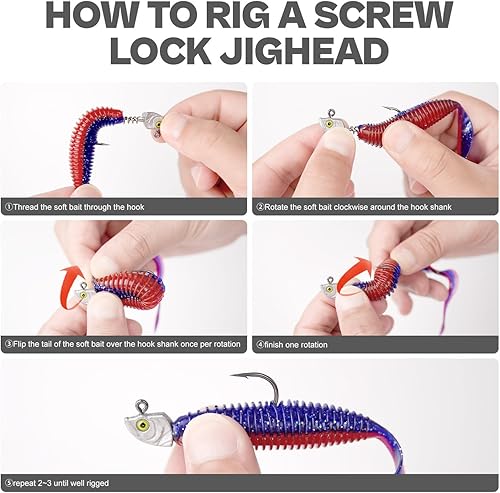 HOW TO RIG A SCREW LOCK JIGHEAD

①Thread the soft bait through the hook

②Rotate the soft bait clockwise around the hook shank

③Flip the tail of the soft bait over the hook shank once per rotation

④finish one rotation

⑤repeat 2~3 until well rigged