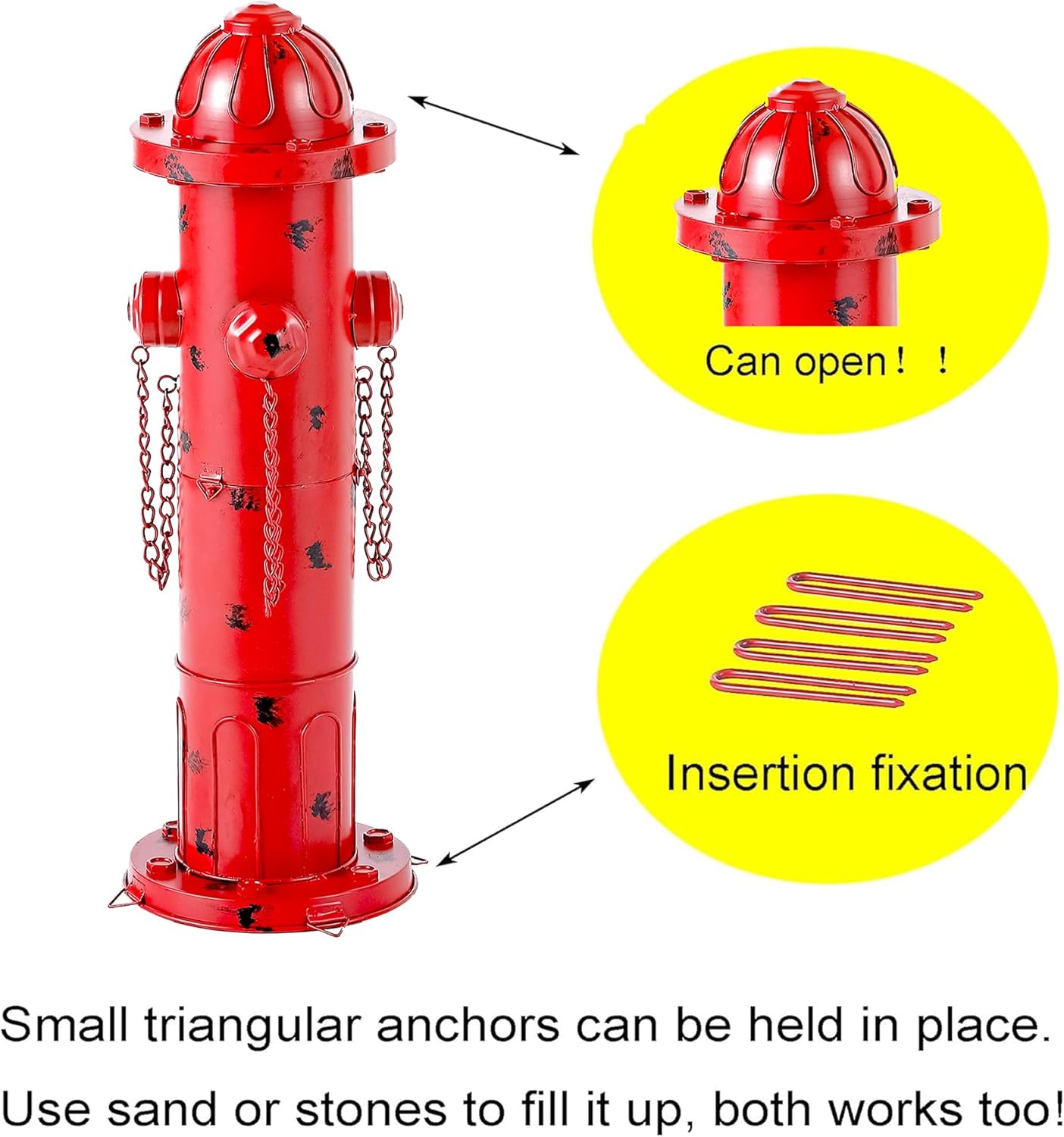 Can open！！

Insertion fixation

Small triangular anchors can be held in place.

Use sand or stones to fill it up, both works too!