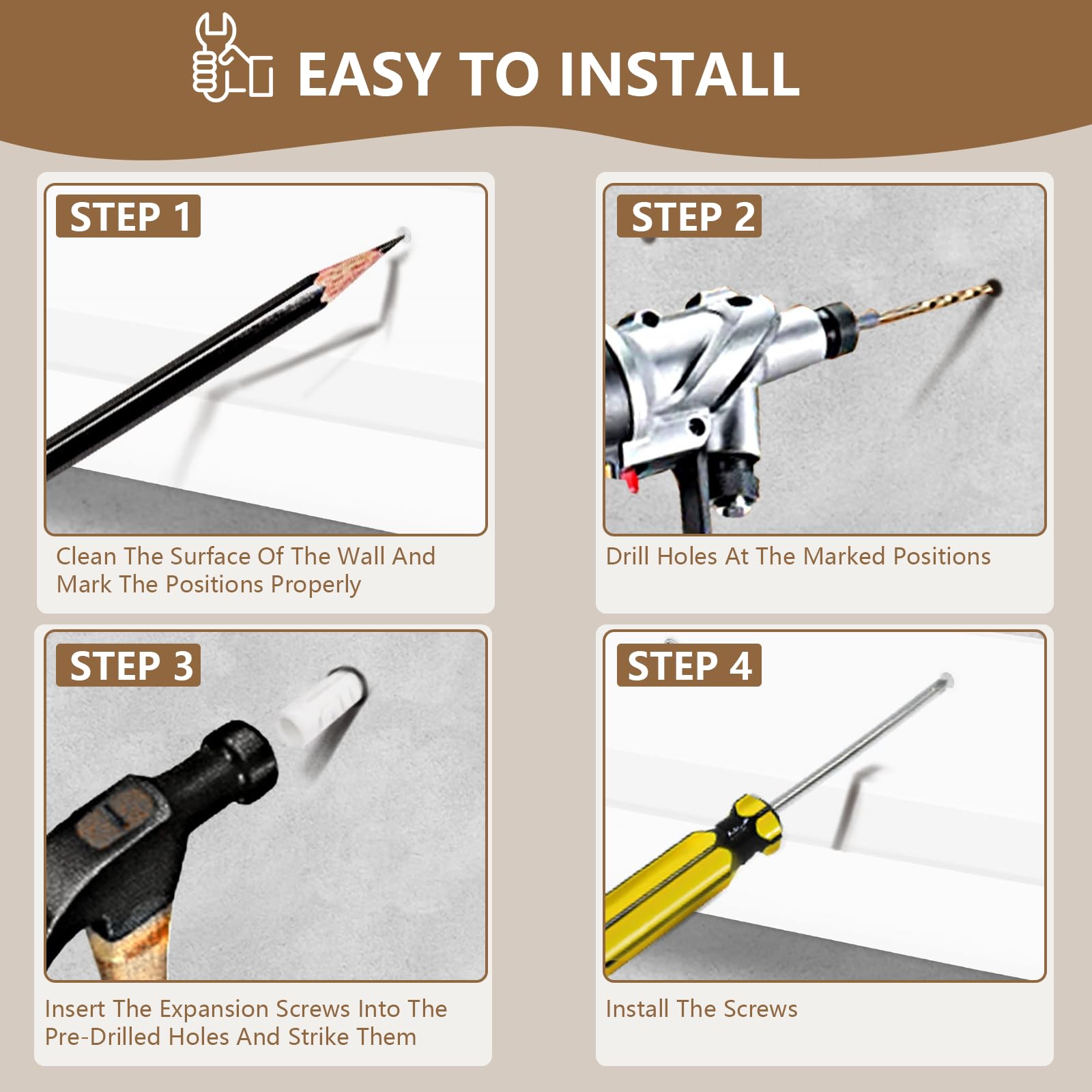 EASY TO INSTALL

STEP 1

Clean The Surface Of The Wall And Mark The Positions Properly

STEP 2

Drill Holes At The Marked Positions

STEP 3

Insert The Expansion Screws Into The Pre-Drilled Holes And Strike Them

STEP 4

Install The Screws