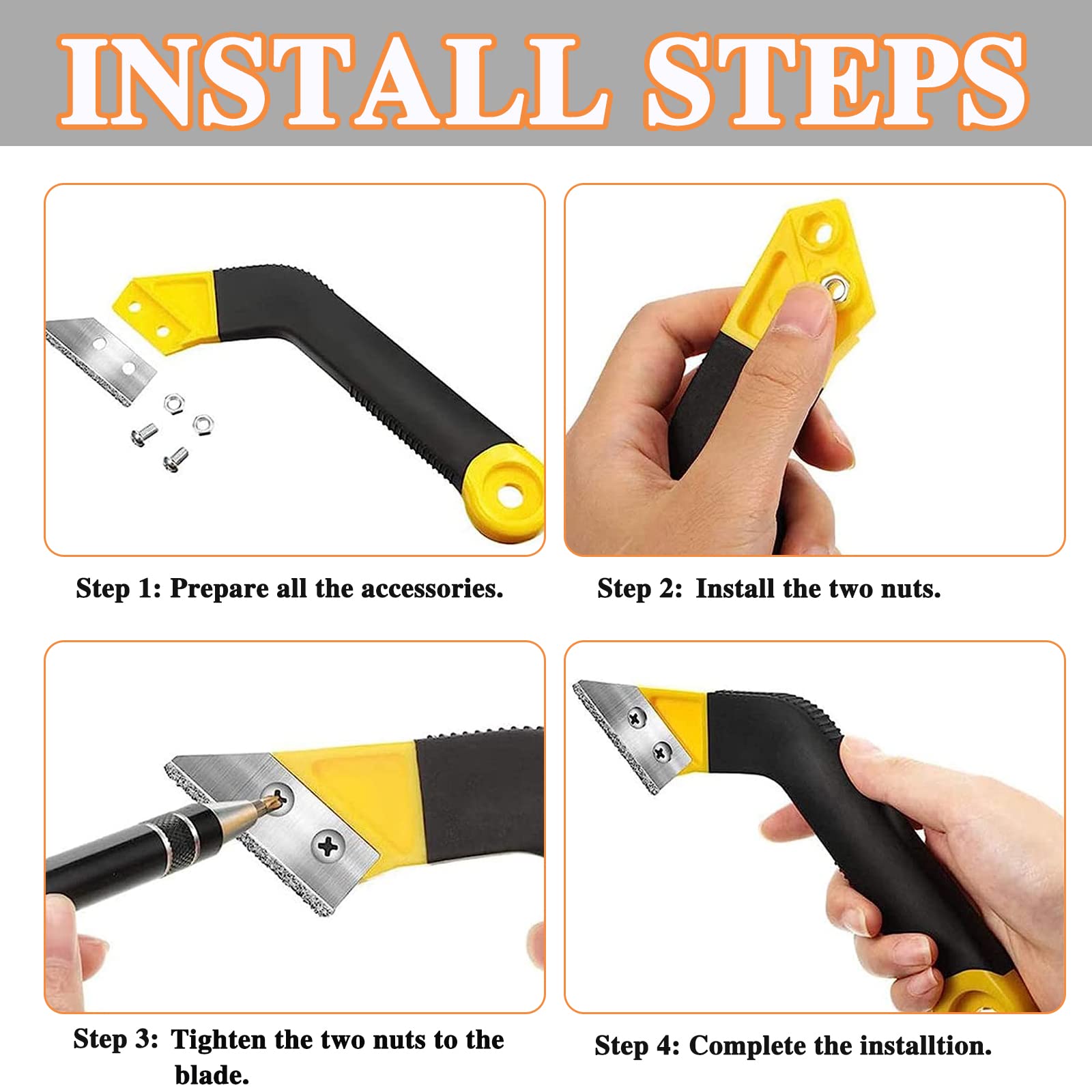 INSTALL STEPS

Step 1: Prepare all the accessories.

Step 2: Install the two nuts.

Step 3: Tighten the two nuts to the blade.

Step 4: Complete the installtion.