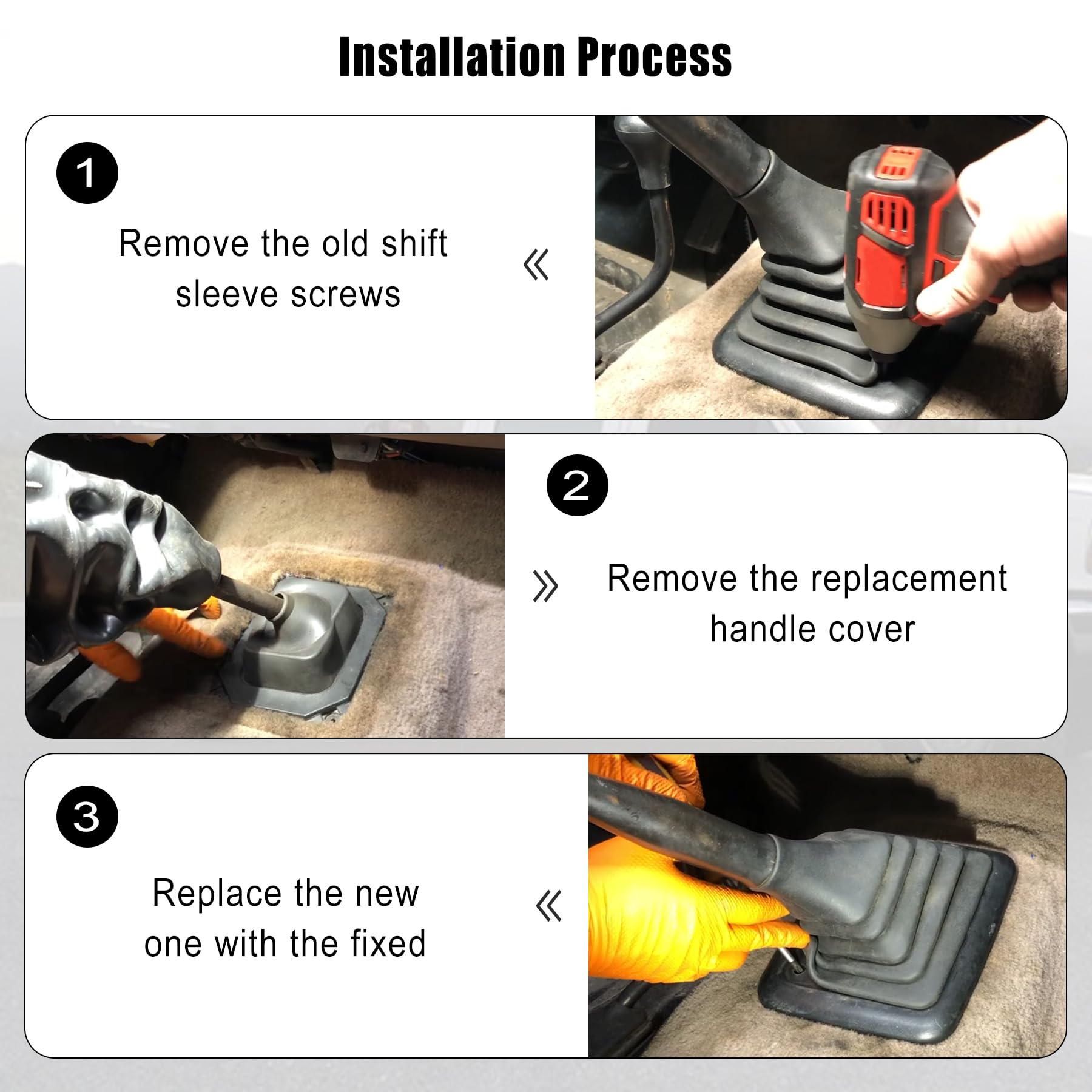 Installation Process

1

Remove the old shift sleeve screws

«

2

»

Remove the replacement handle cover

3

Replace the new one with the fixed

«