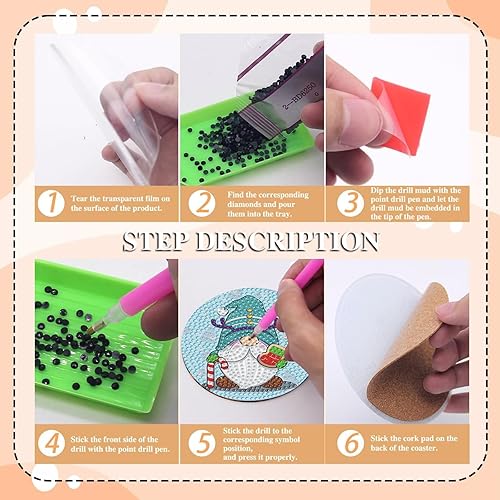 2—BD8250

1 Tear the transparent film on the surface of the product.

2 Find the corresponding diamonds and pour them into the tray.

3 Dip the drill mud with the point drill pen and let the drill mud be embedded in the tip of the pen.

STEP DESCRIPTION

4 Stick the front side of the drill with the point drill pen.

5 Stick the drill to the corresponding symbol position, and press it properly.

6 Stick the cork pad on the back of the coaster.