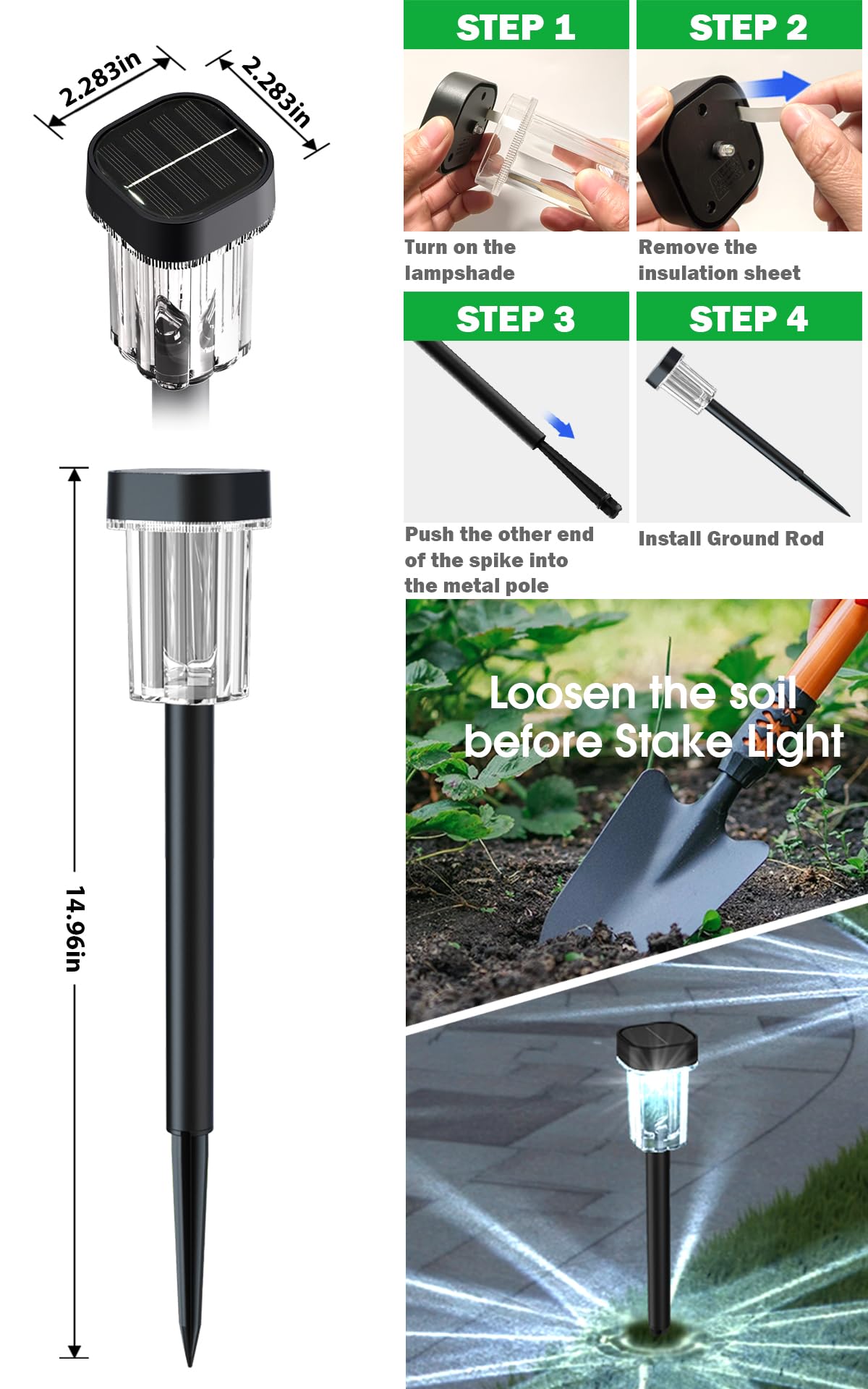 2.283in

2.283in

14.96in

STEP 1

Turn on the lampshade

STEP 2

Remove the insulation sheet

STEP 3

Push the other end of the spike into the metal pole

STEP 4

Install Ground Rod

Loosen the soil before Stake Light