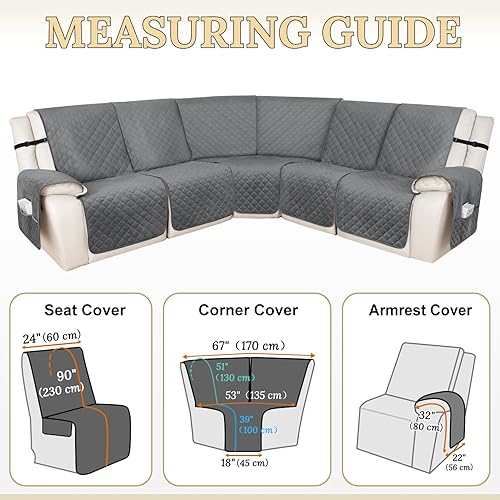 MEASURING GUIDE

Seat Cover

24"(60 cm)

90"
(230 cm)

Corner Cover

67" (170 cm)

51"
(130 cm)

53" (135 cm)

39"
(100 cm)

18"(45 cm)

Armrest Cover

32"
(80 cm)

22"
(56 cm)