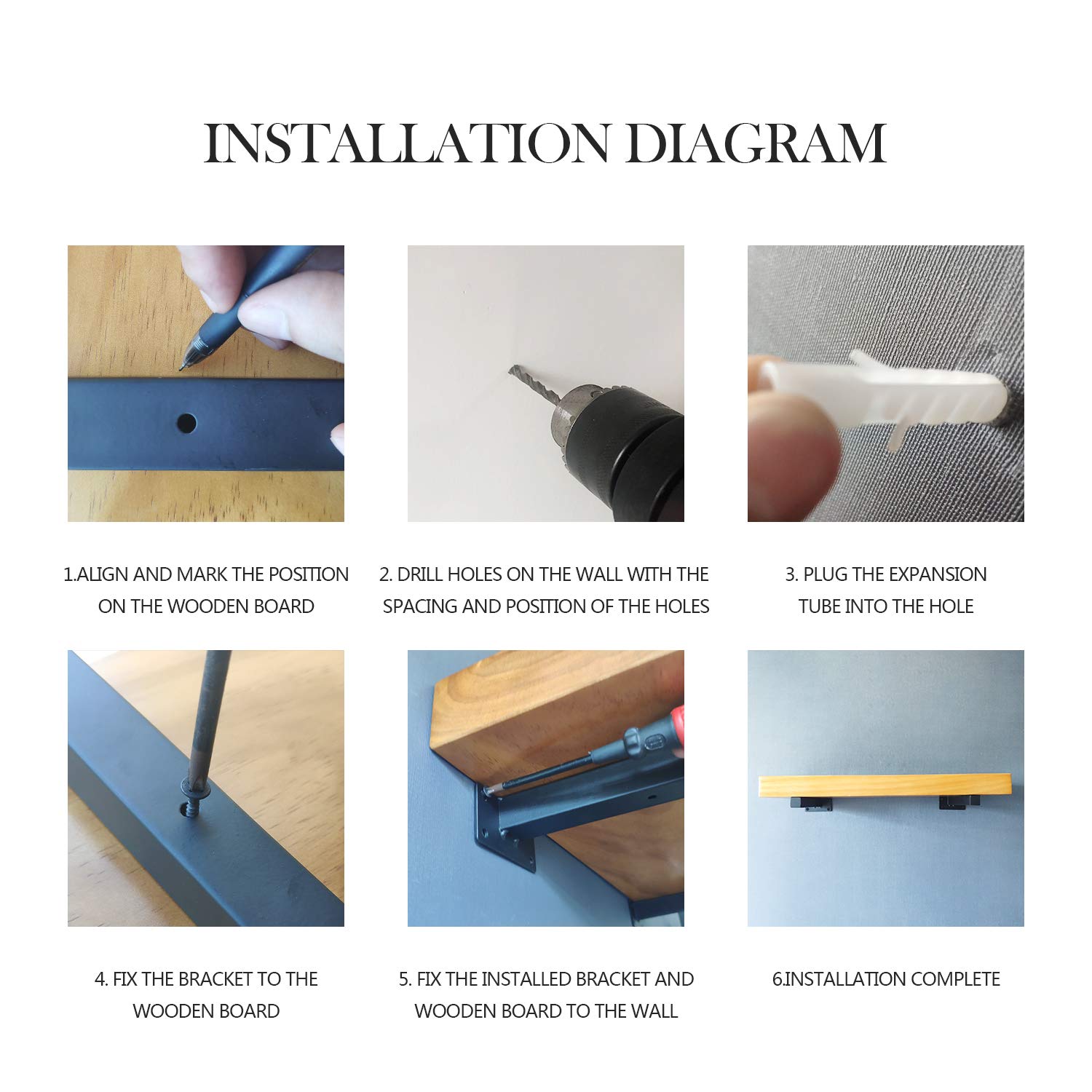 INSTALLATION DIAGRAM

1.ALIGN AND MARK THE POSITION ON THE WOODEN BOARD

2. DRILL HOLES ON THE WALL WITH THE SPACING AND POSITION OF THE HOLES

3. PLUG THE EXPANSION TUBE INTO THE HOLE

4. FIX THE BRACKET TO THE WOODEN BOARD

5. FIX THE INSTALLED BRACKET AND WOODEN BOARD TO THE WALL

6.INSTALLATION COMPLETE