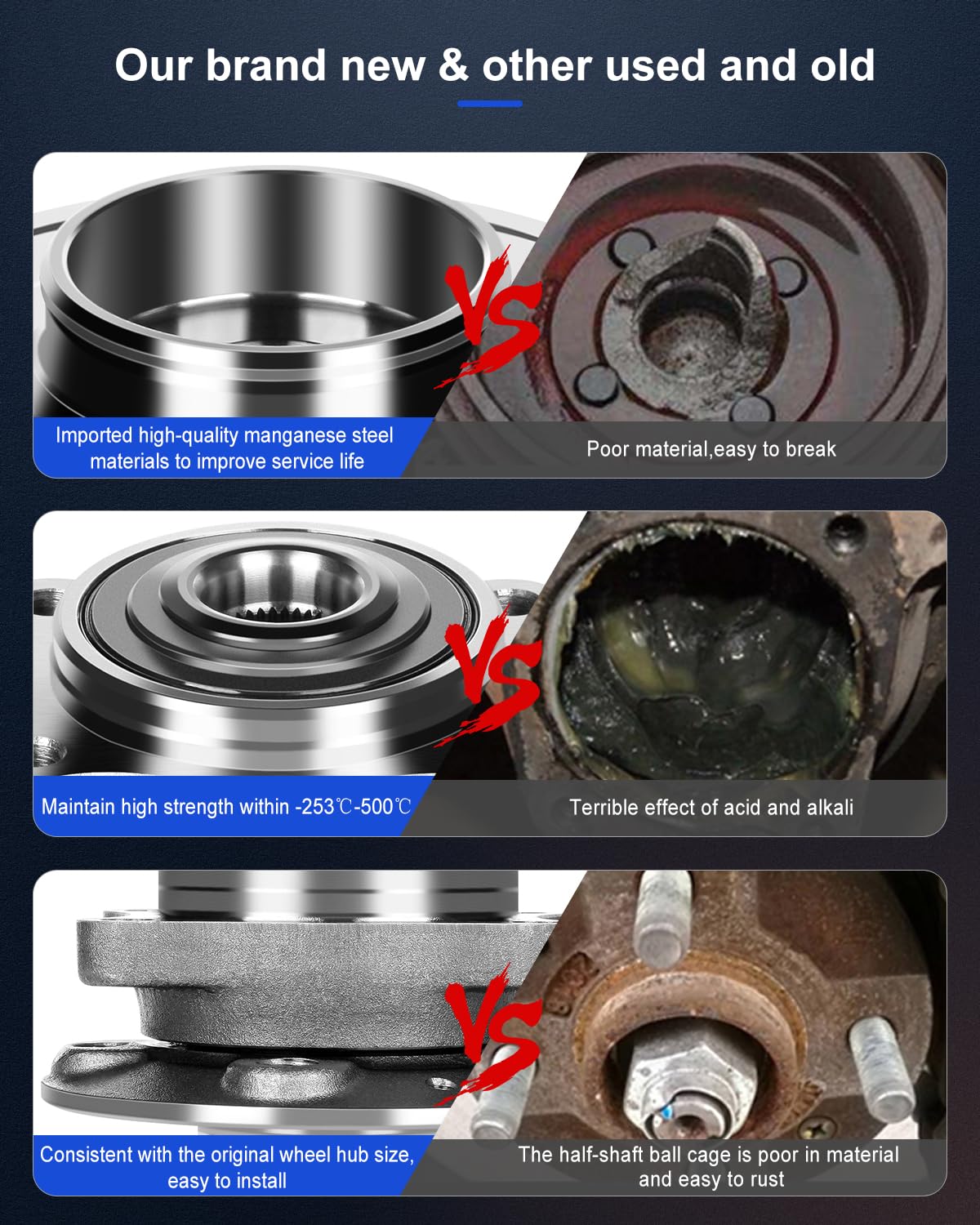 Our brand new & other used and old

VS

Imported high-quality manganese steel materials to improve service life

Poor material,easy to break

VS

Maintain high strength within -253℃-500℃

Terrible effect of acid and alkali

VS

Consistent with the original wheel hub size, easy to install

The half-shaft ball cage is poor in material and easy to rust